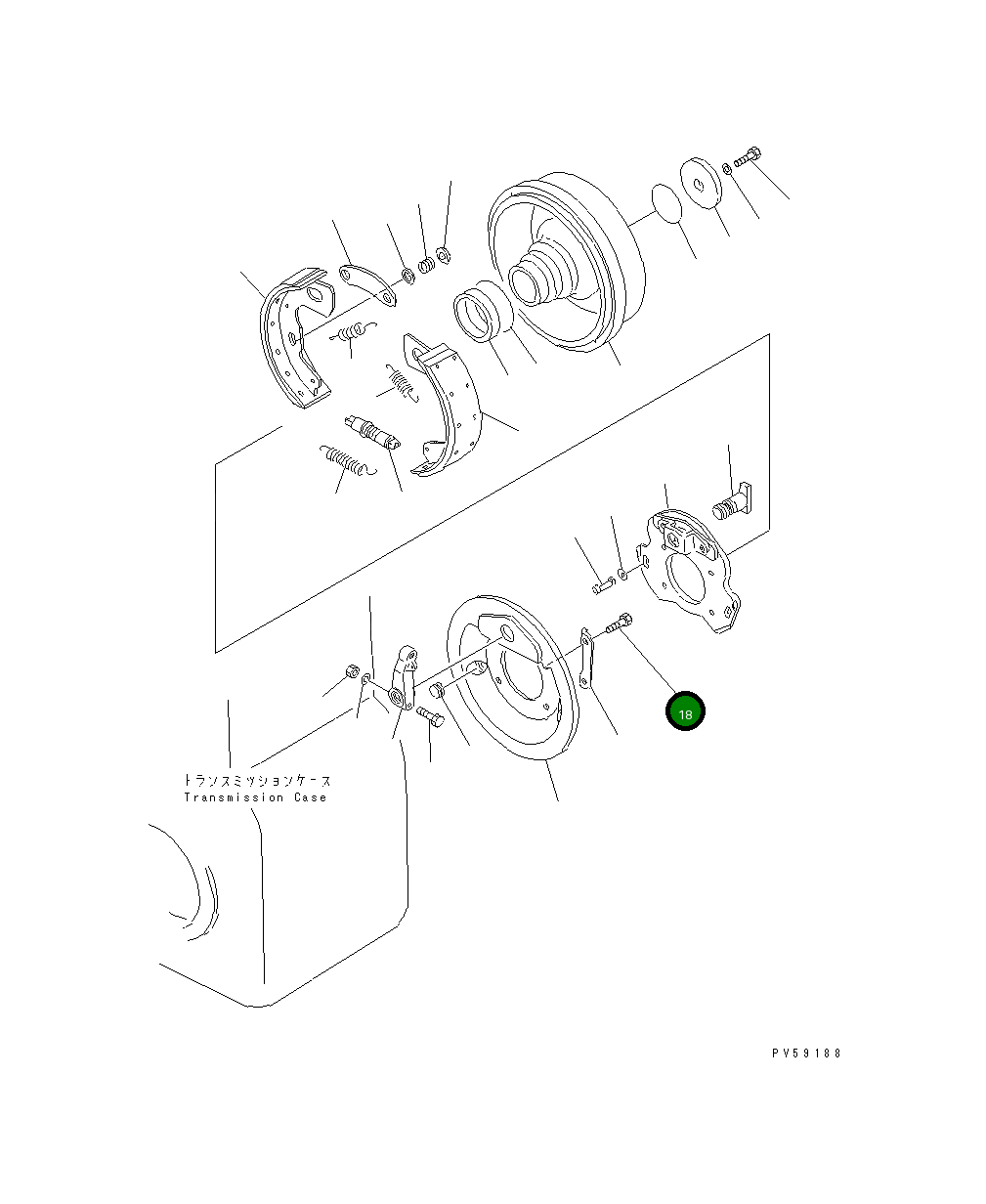 18

トランスミッションケース
Transmission Case

PV59188