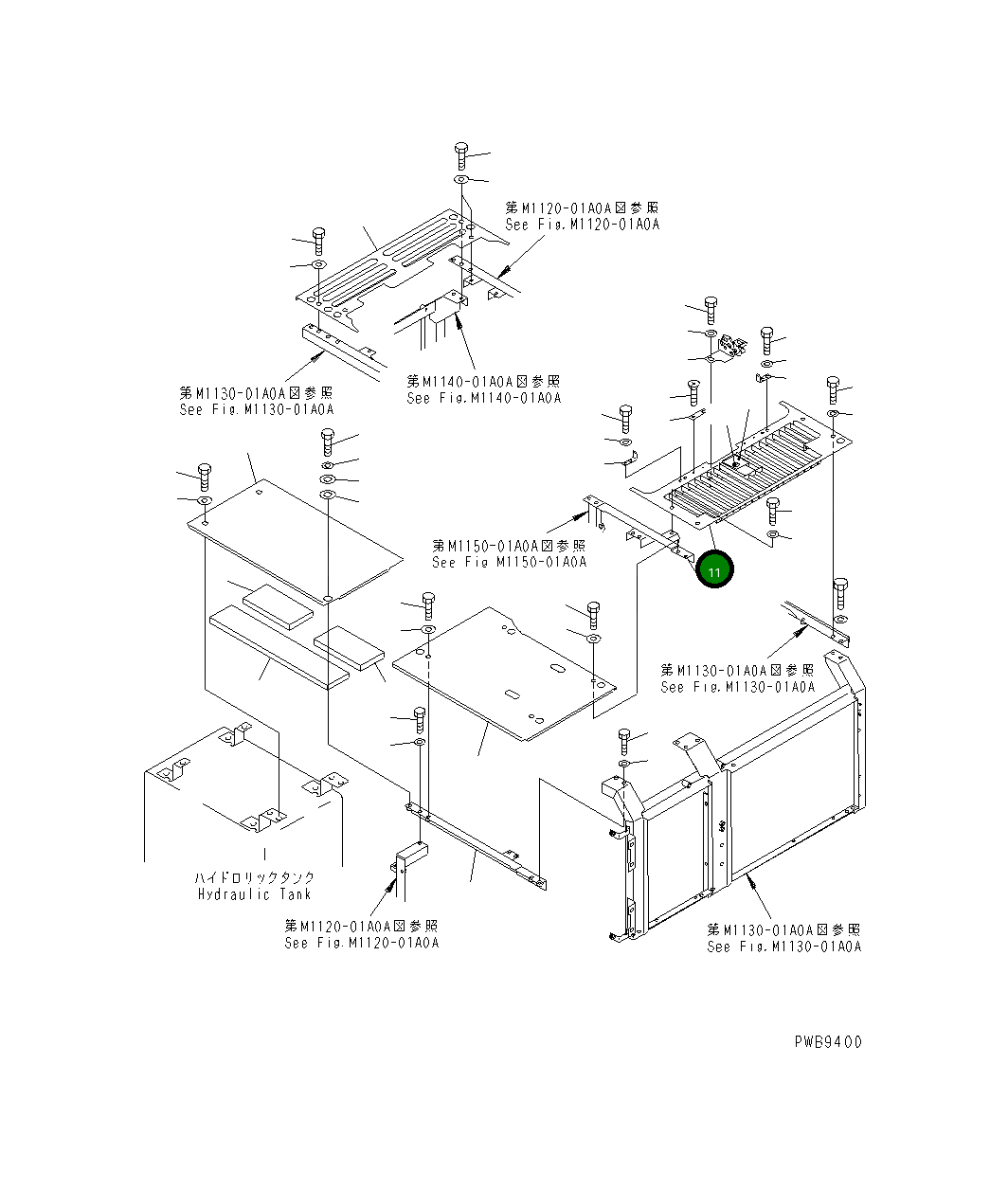 第M1120-01A0A図参照
See Fig.M1120-01A0A

第M1140-01A0A図参照
See Fig.M1140-01A0A

第M1130-01A0A図参照
See Fig.M1130-01A0A

第M1150-01A0A図参照
See Fig M1150-01A0A

11

第M1130-01A0A図参照
See Fig.M1130-01A0A

ハイドロリックタンク
Hydraulic Tank

第M1120-01A0A図参照
See Fig.M1120-01A0A

第M1130-01A0A図参照
See Fig.M1130-01A0A

PWB9400