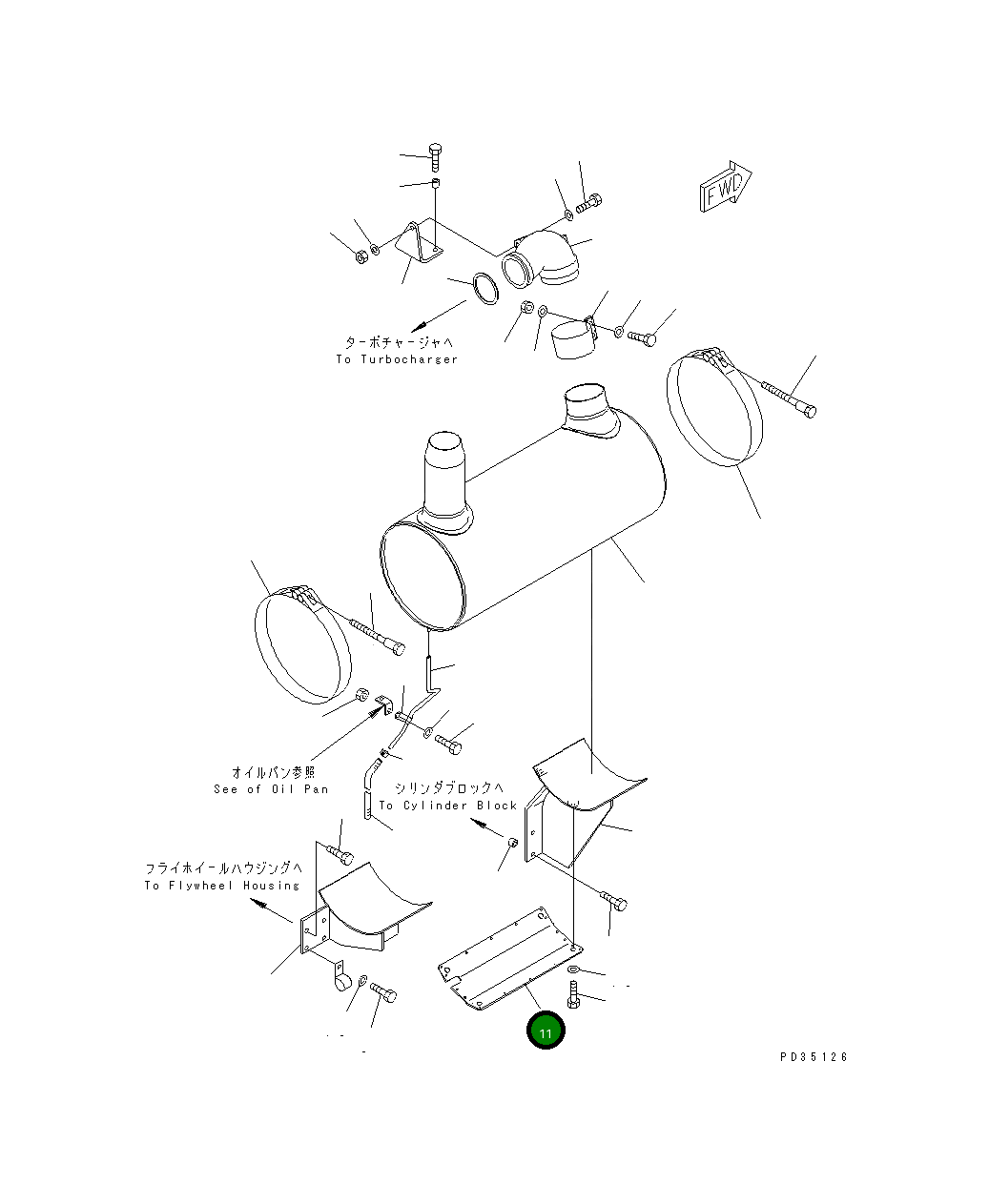 FWD

ターボチャージャへ
To Turbocharger

オイルパン参照
See of Oil Pan

シリンダブロックへ
To Cylinder Block

フライホイールハウジングへ
To Flywheel Housing

11

PD35126