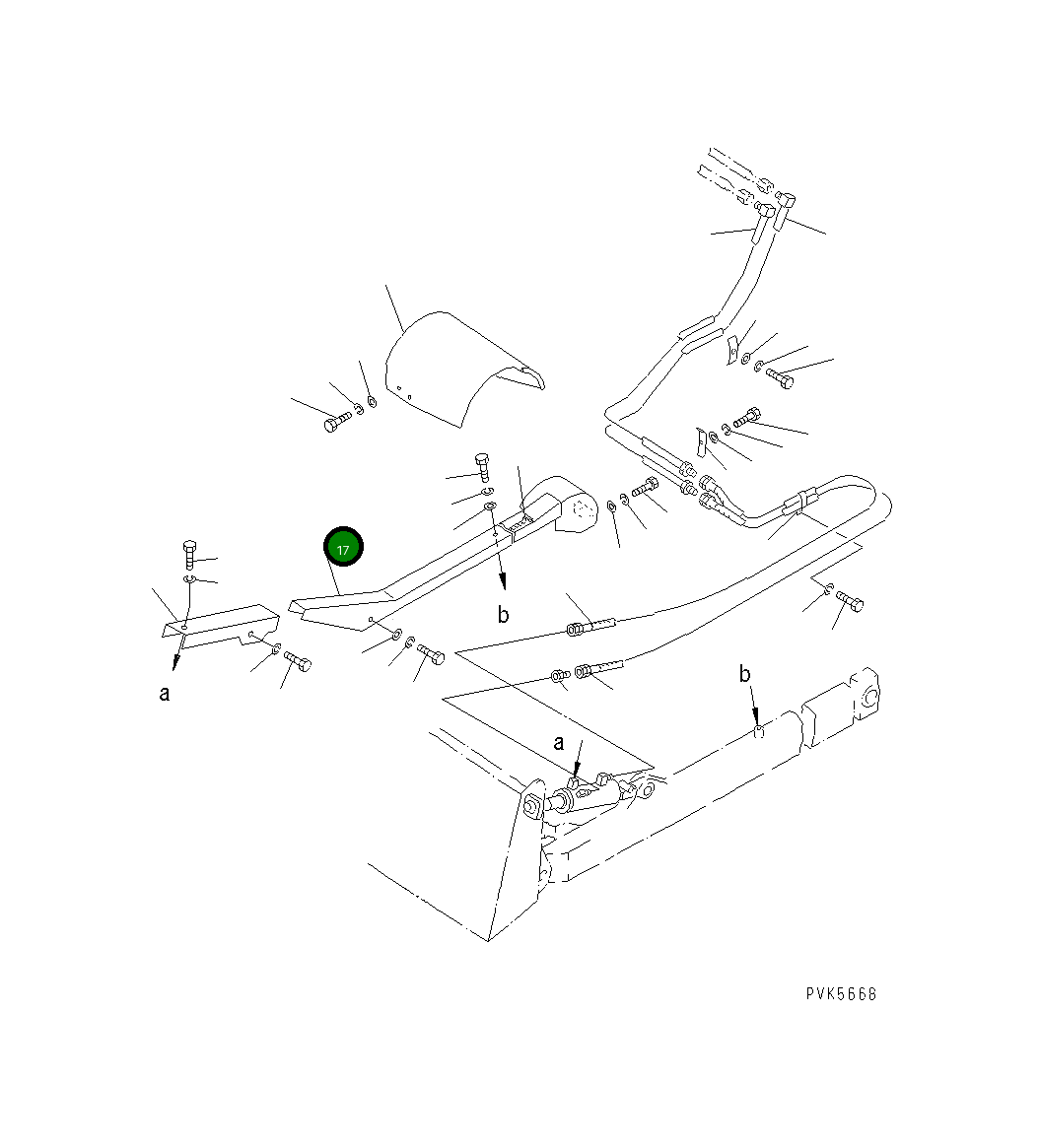 17

b

a

b

a

PVK5666