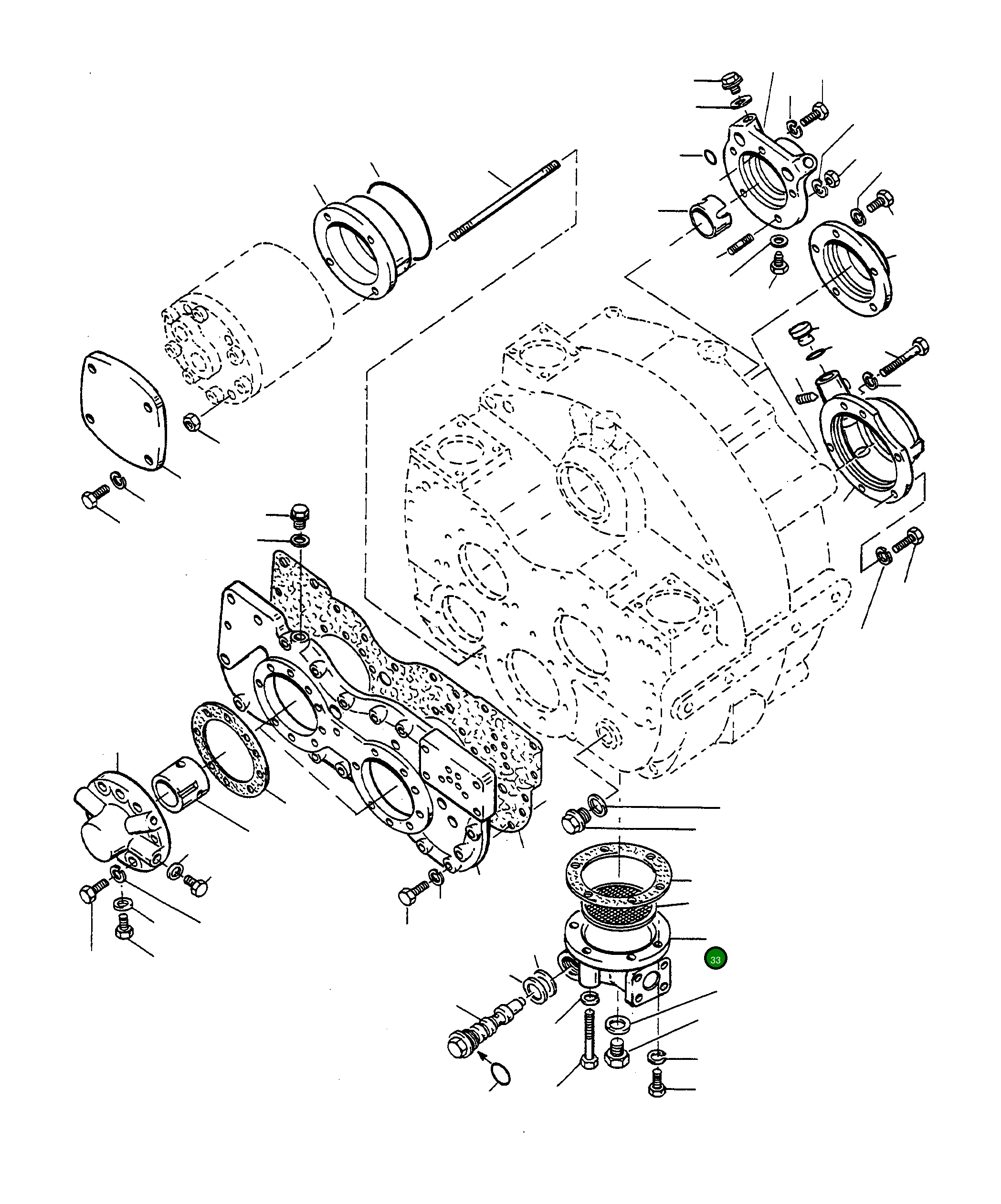 33