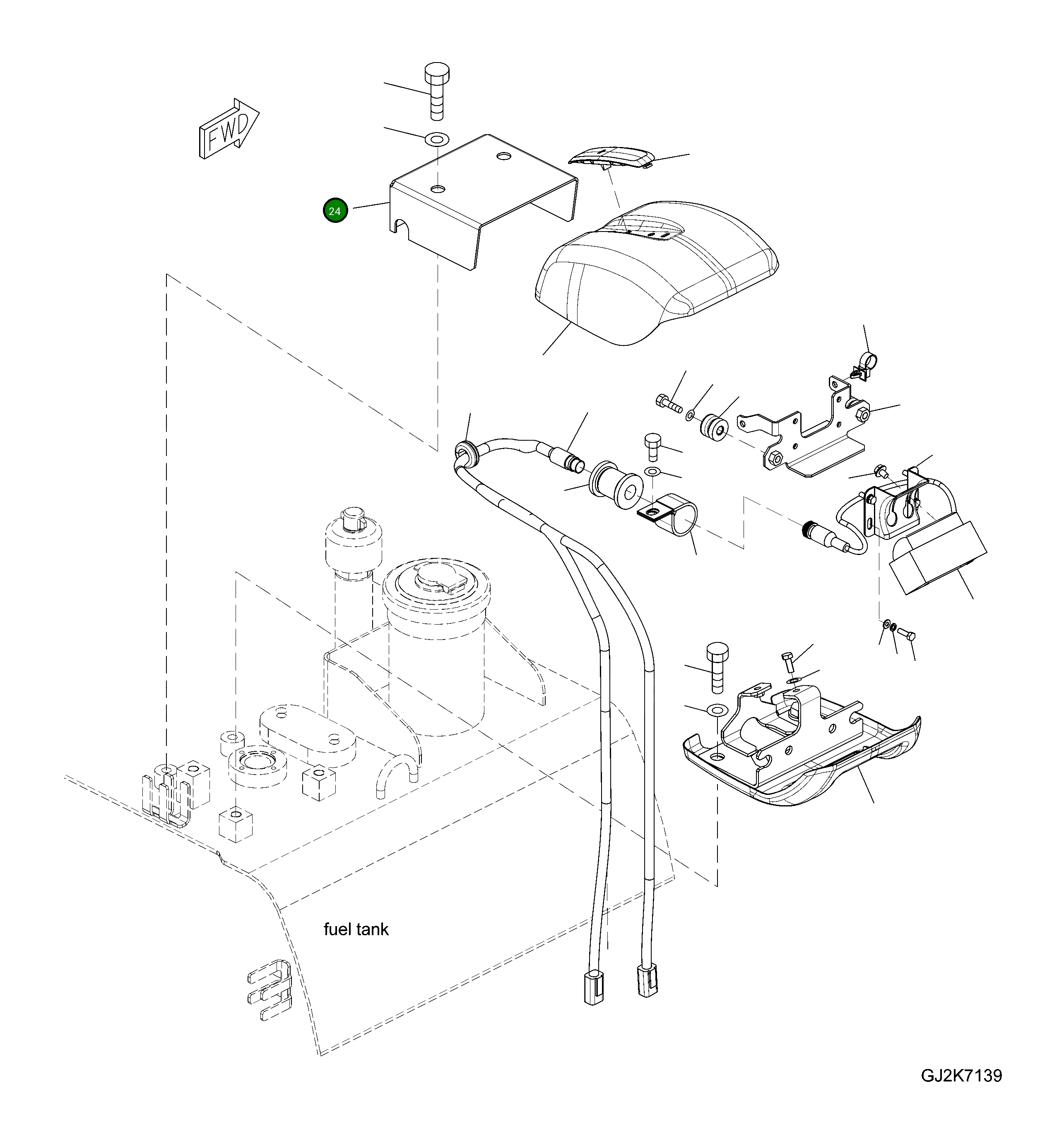 FWD

24

fuel tank

GJ2K7139