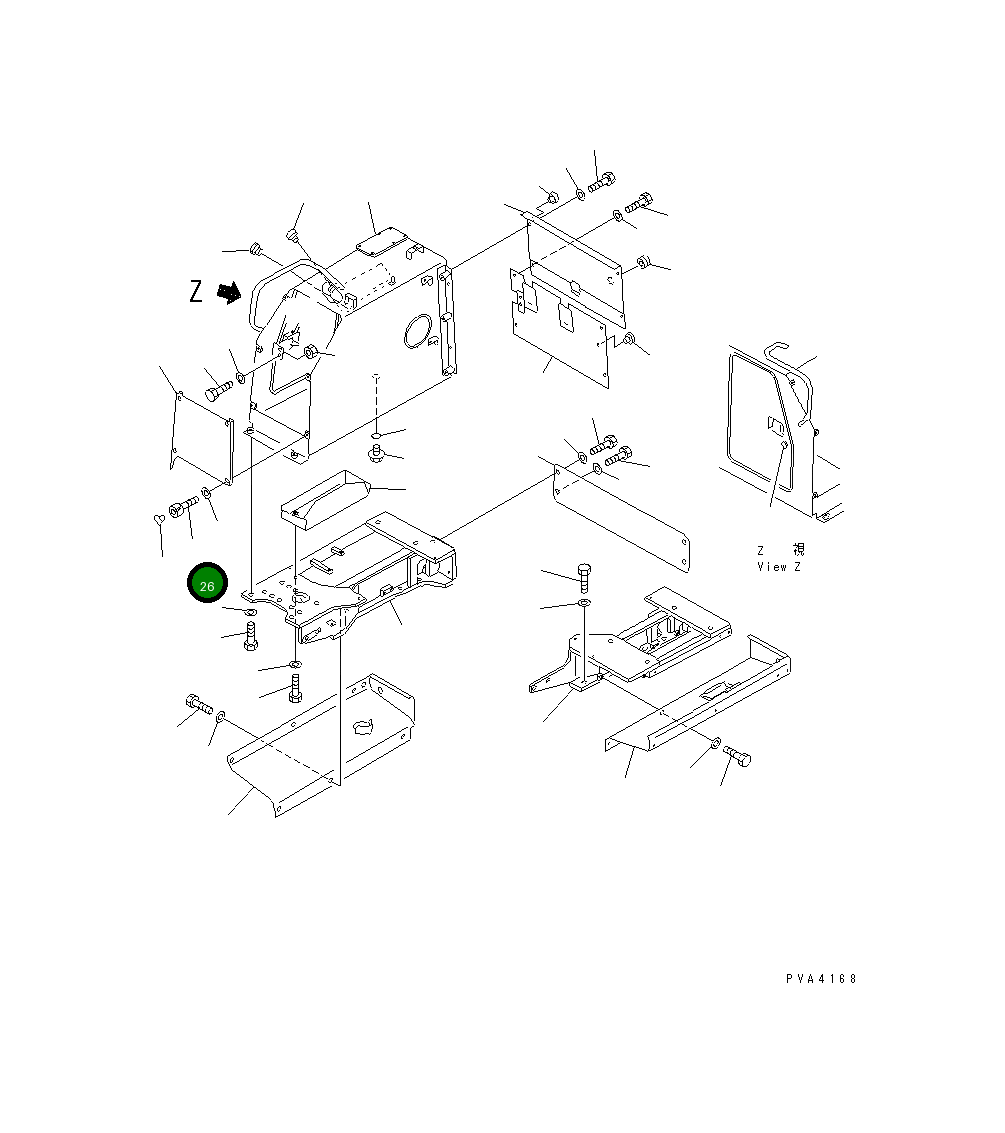 Z

26

Z 視
View Z

PVA4168