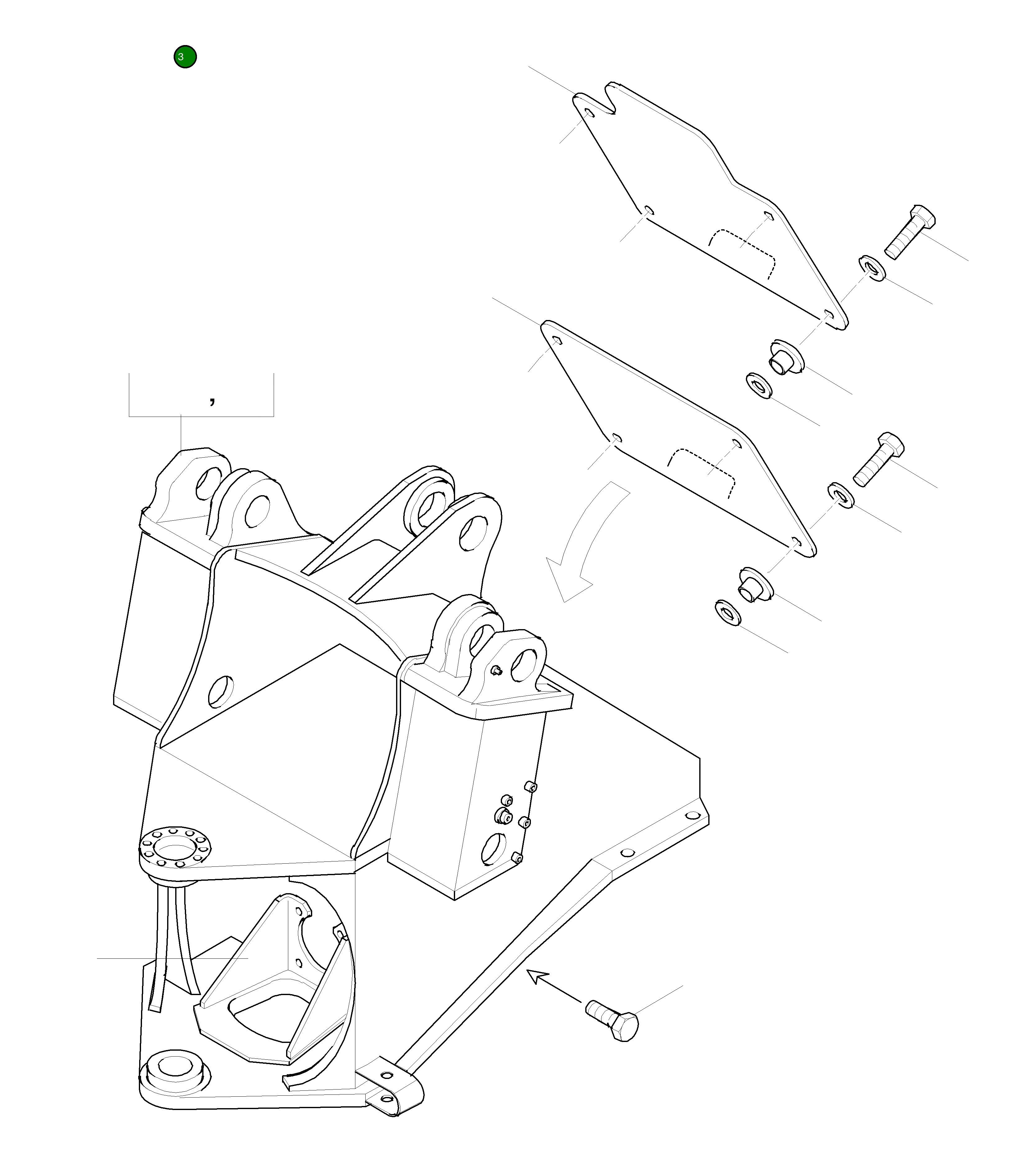 3

,