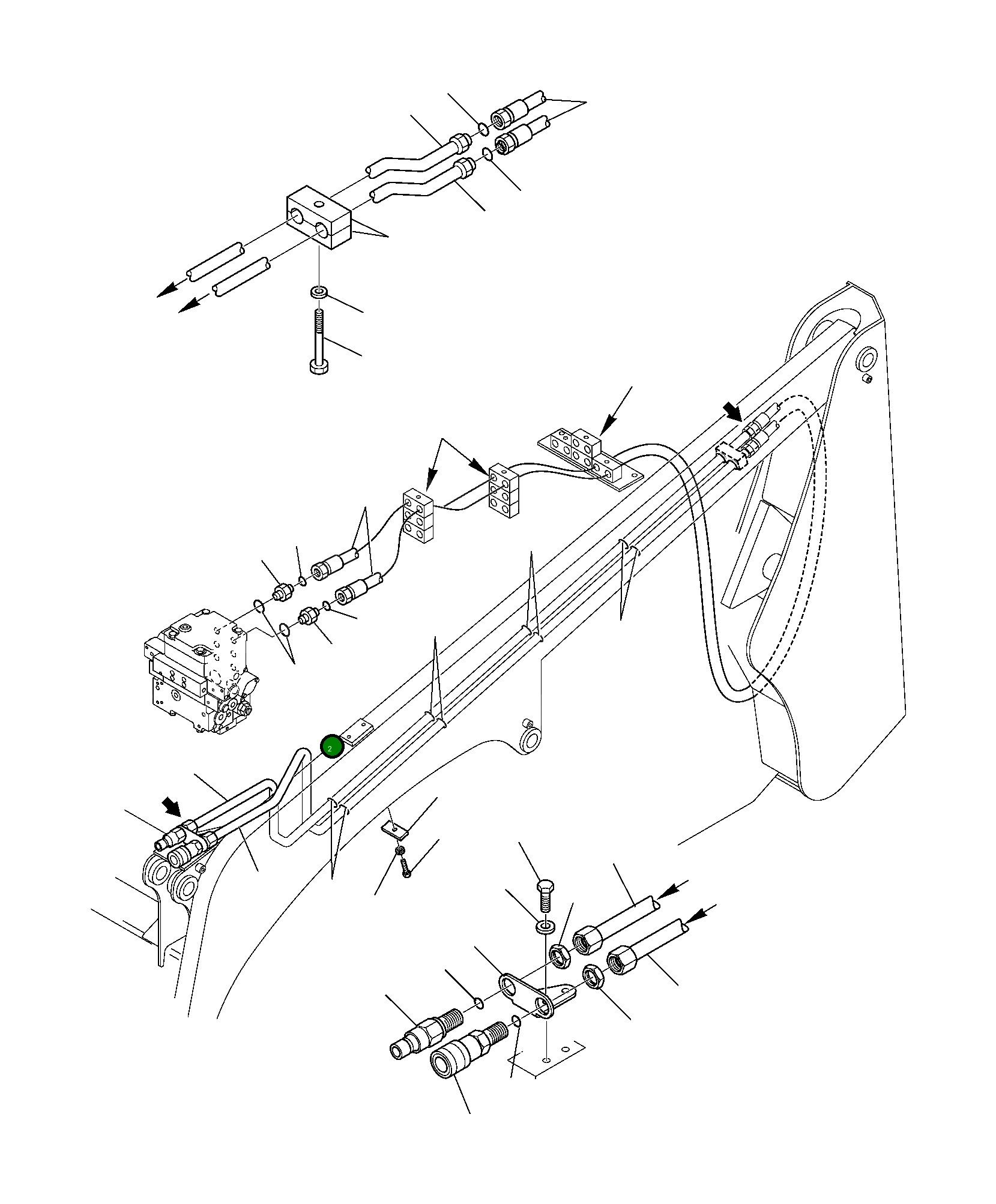 2