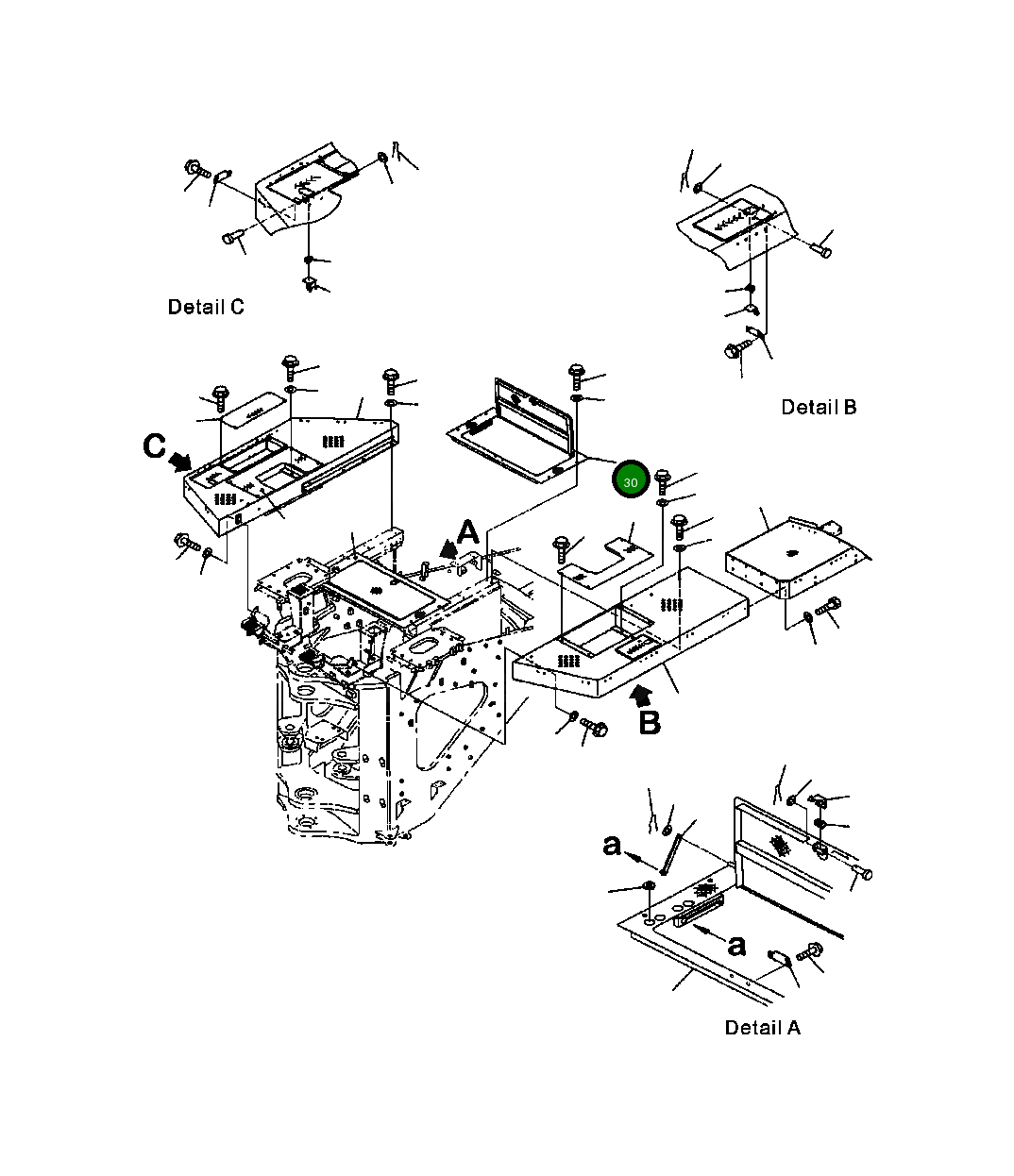 Detail C

Detail B

C

30

A

B

a

a

Detail A