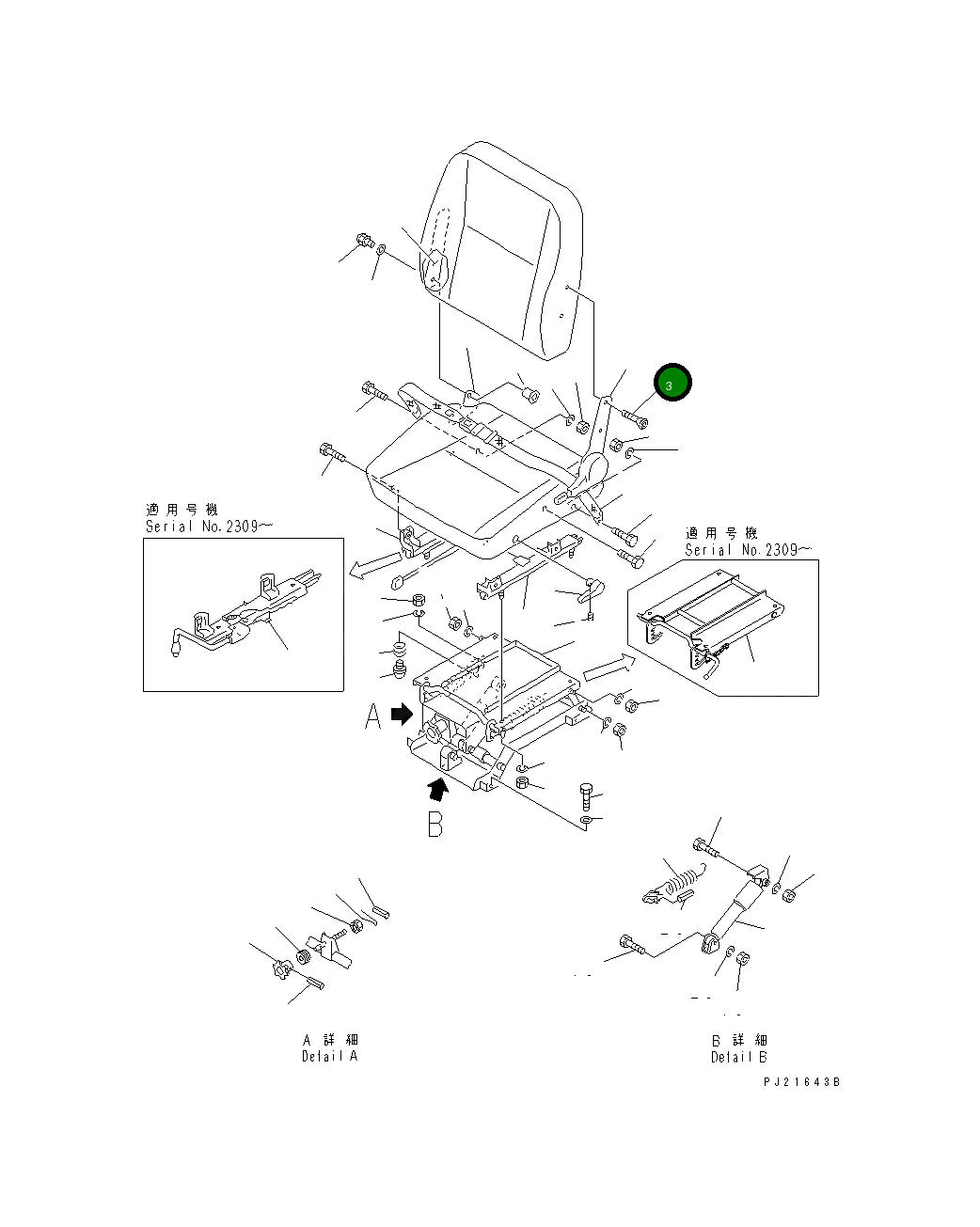 3

適用号機
Serial No.2309～

適用号機
Serial No.2309～

A

B

A 詳細
Detail A

B 詳細
Detail B

PJ21643B