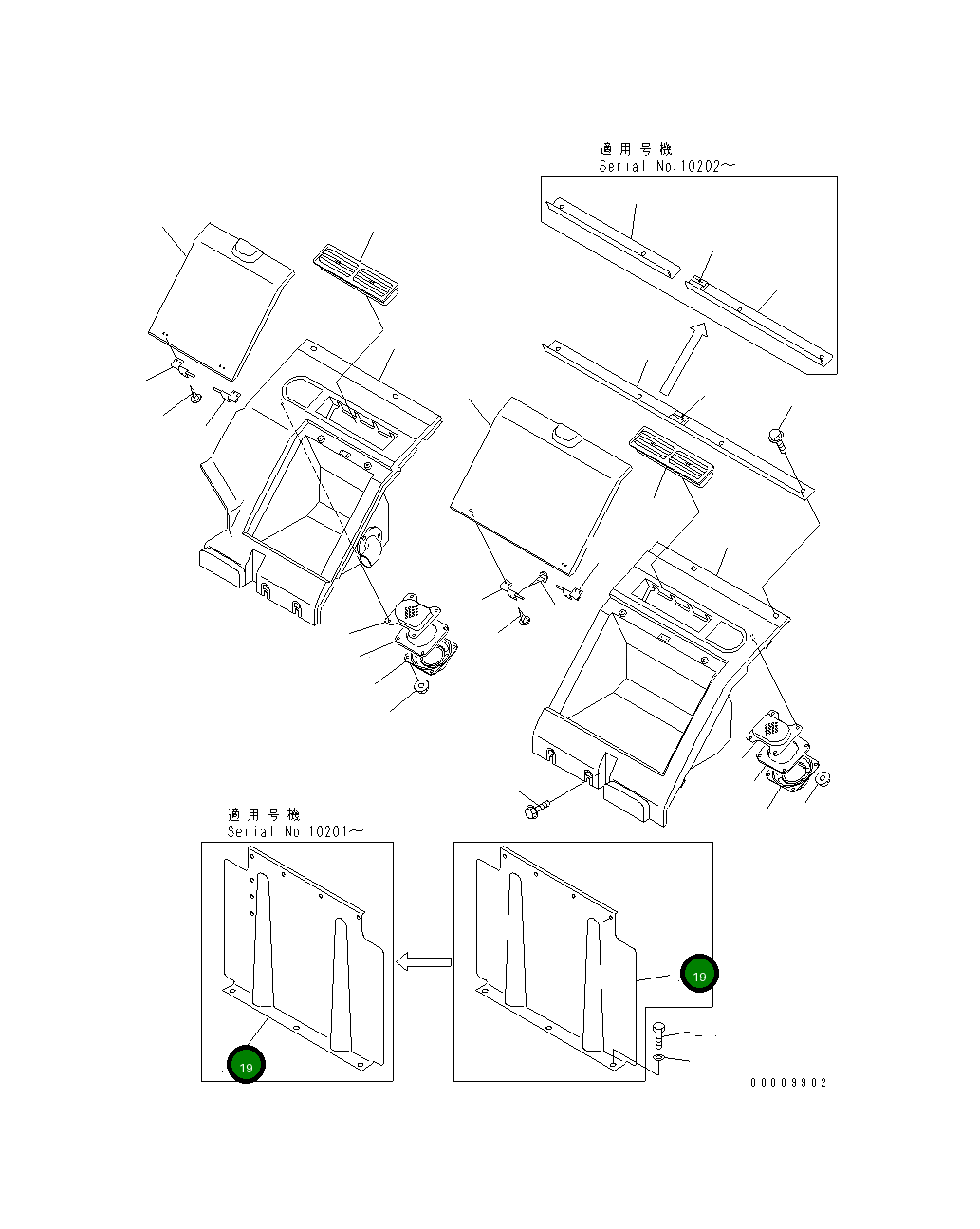 適用号機
Serial No.10202～

適用号機
Serial No 10201～

19

19

00009902