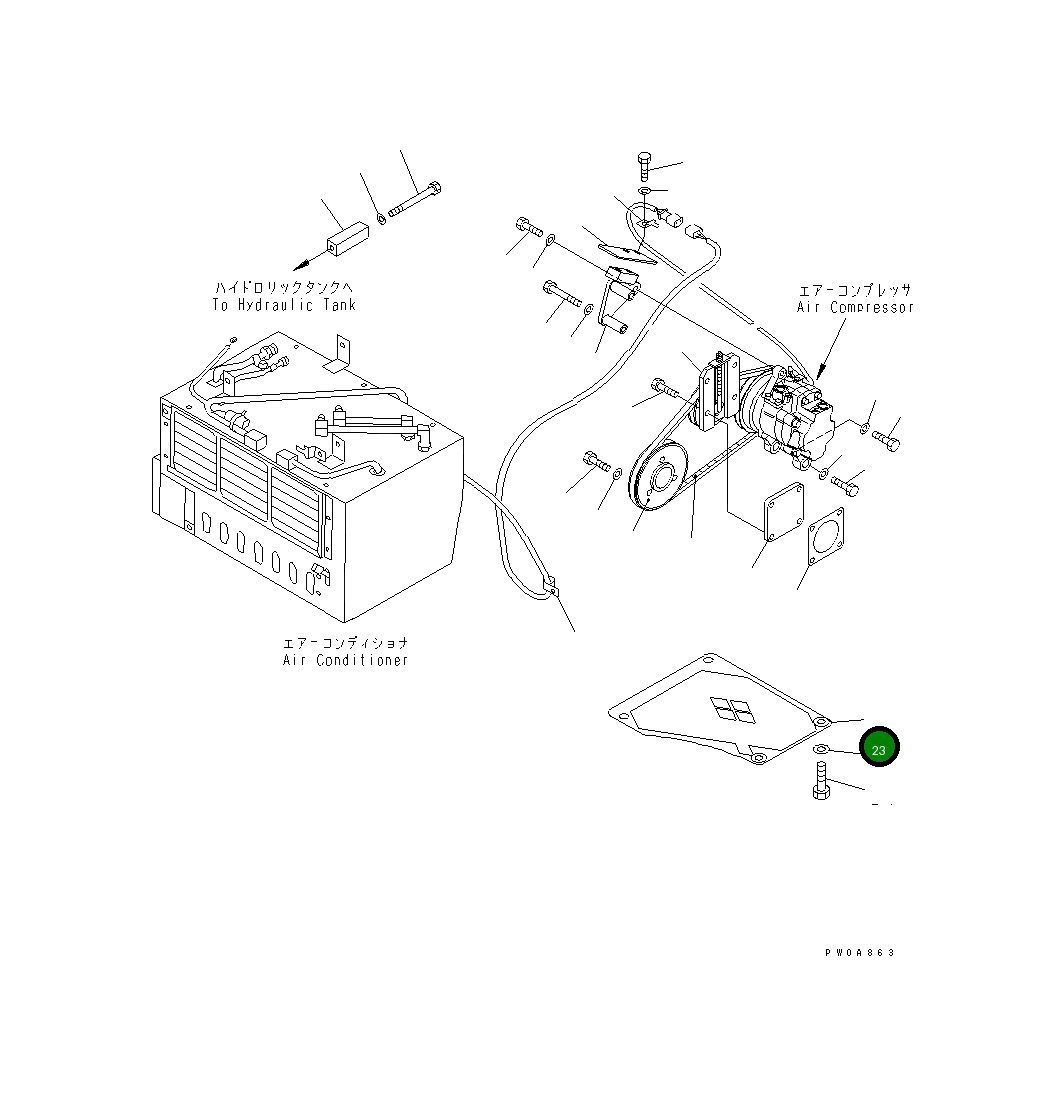 ハイドロリックタンクへ
To Hydraulic Tank

エアーコンプレッサ
Air Compressor

エアーコンディショナ
Air Conditioner

23

PW0A863