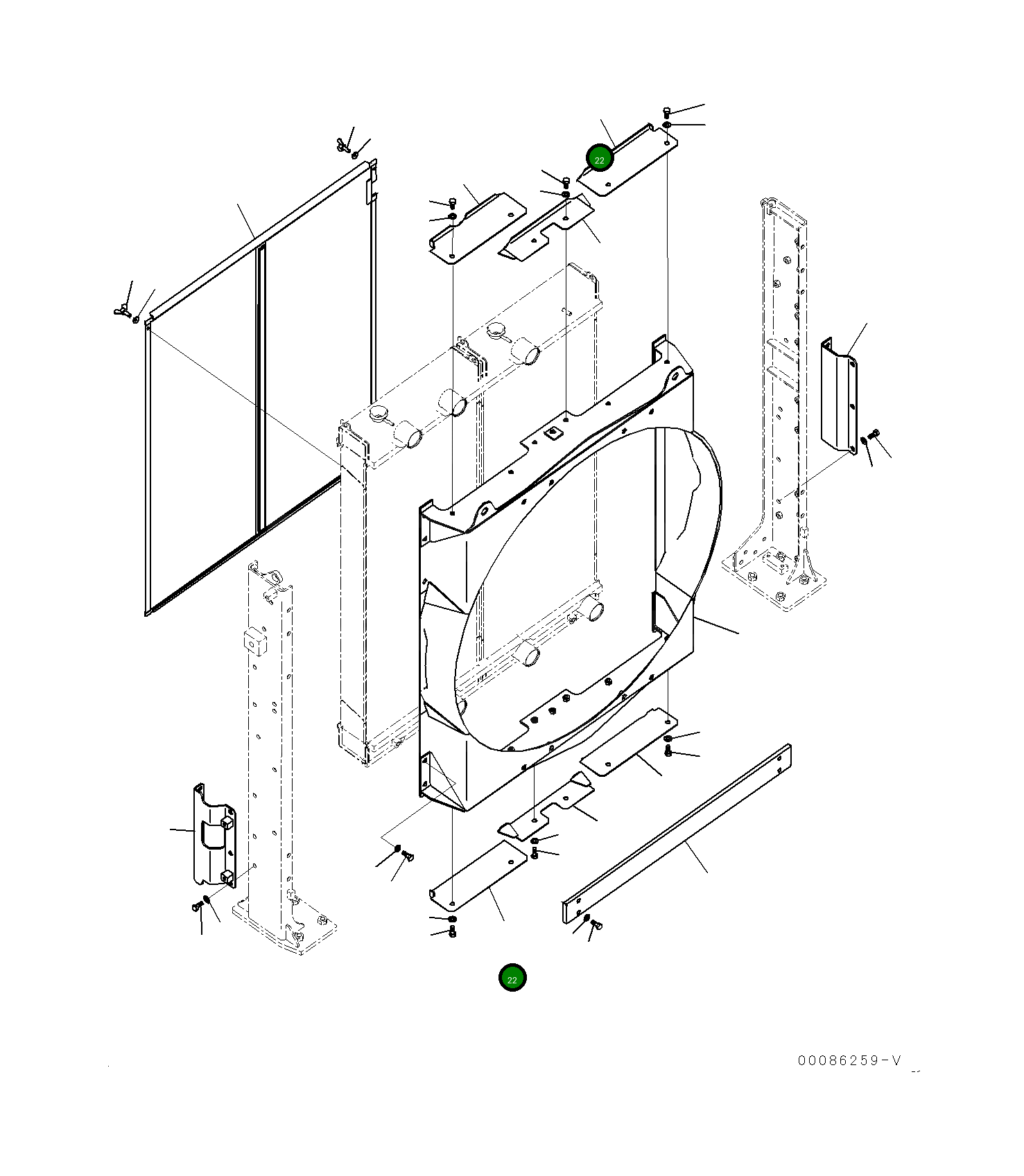 22

22

00086259-V