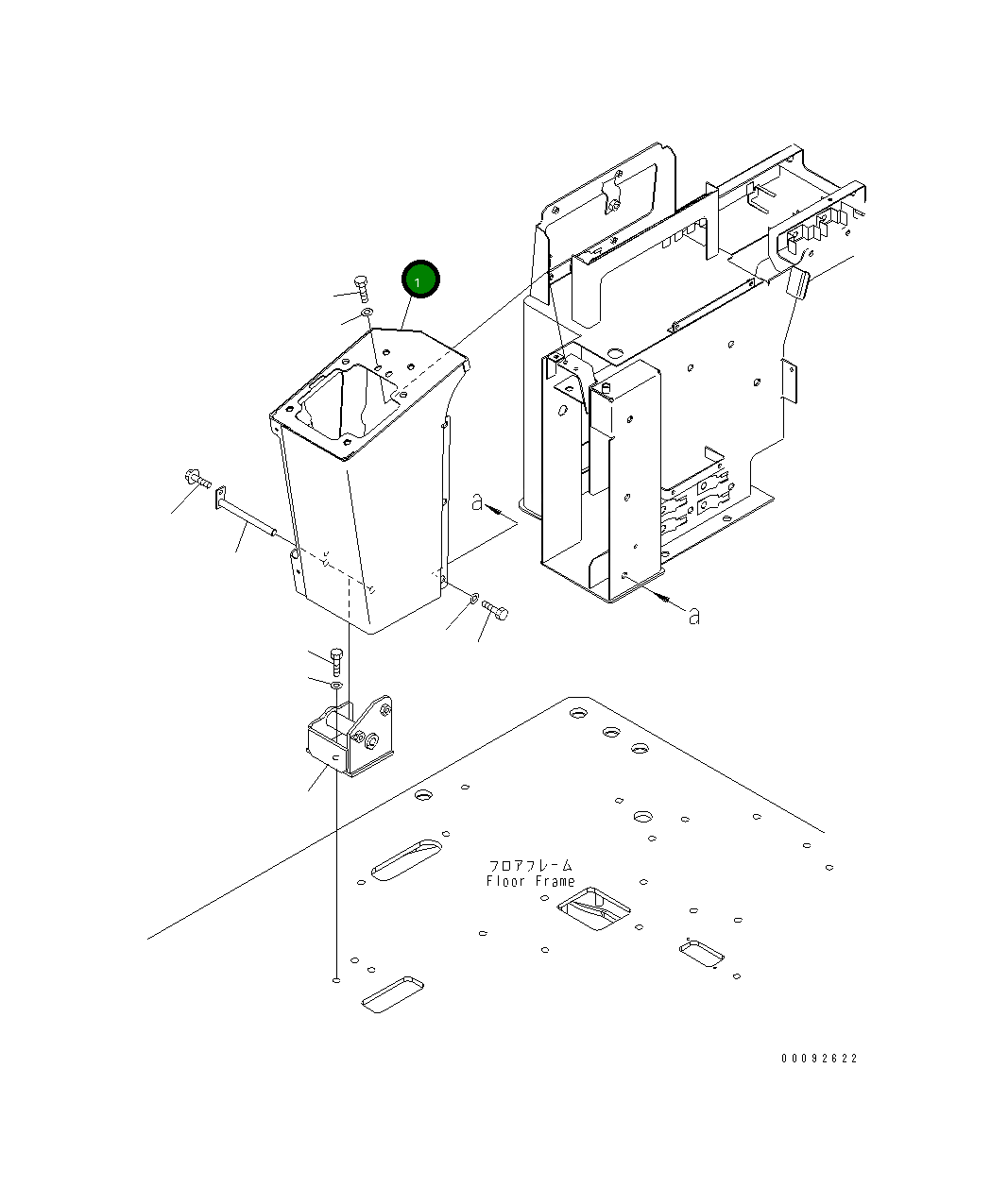 1

a

a

フロアフレーム
Floor Frame

00092622