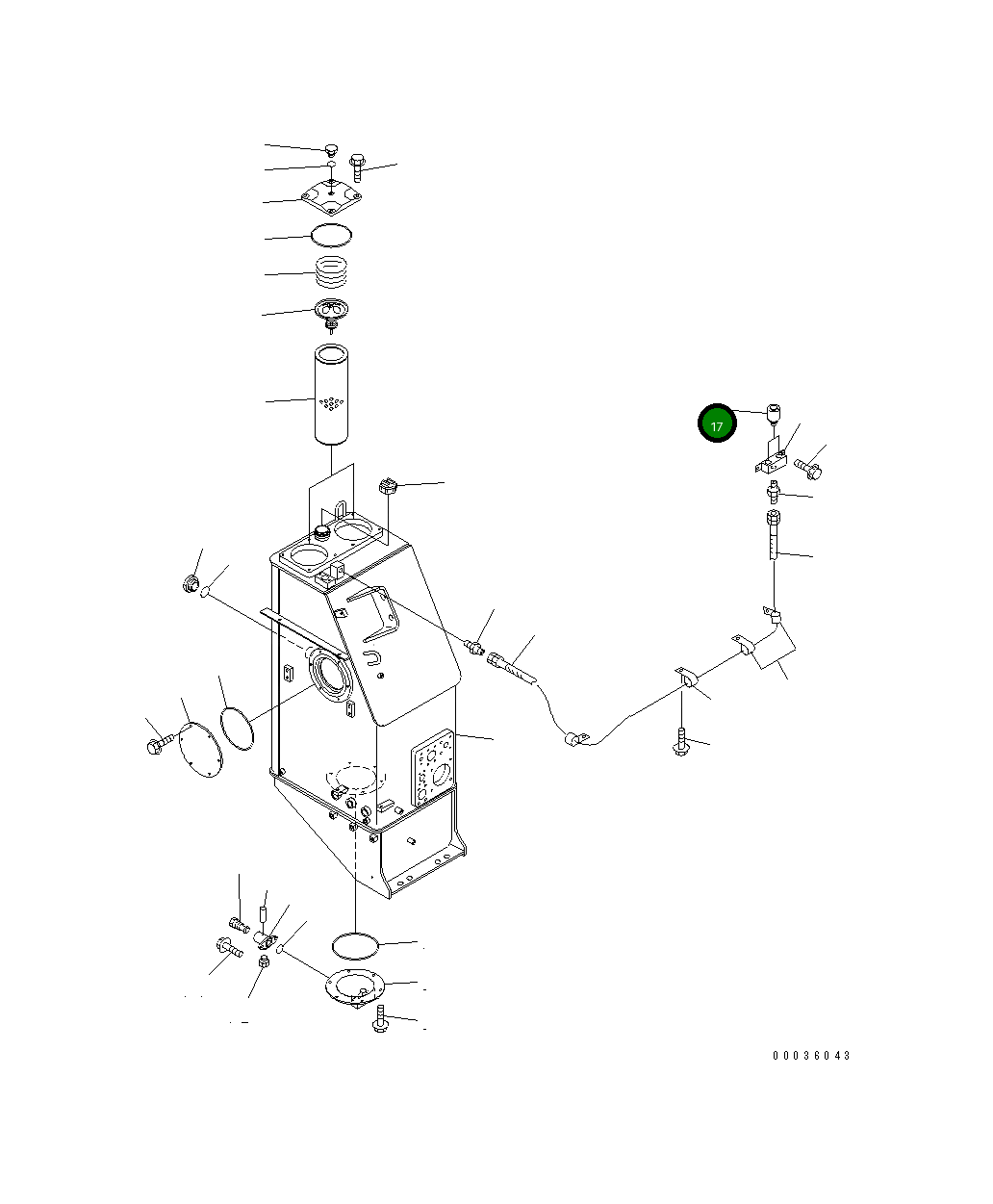 17

00036043