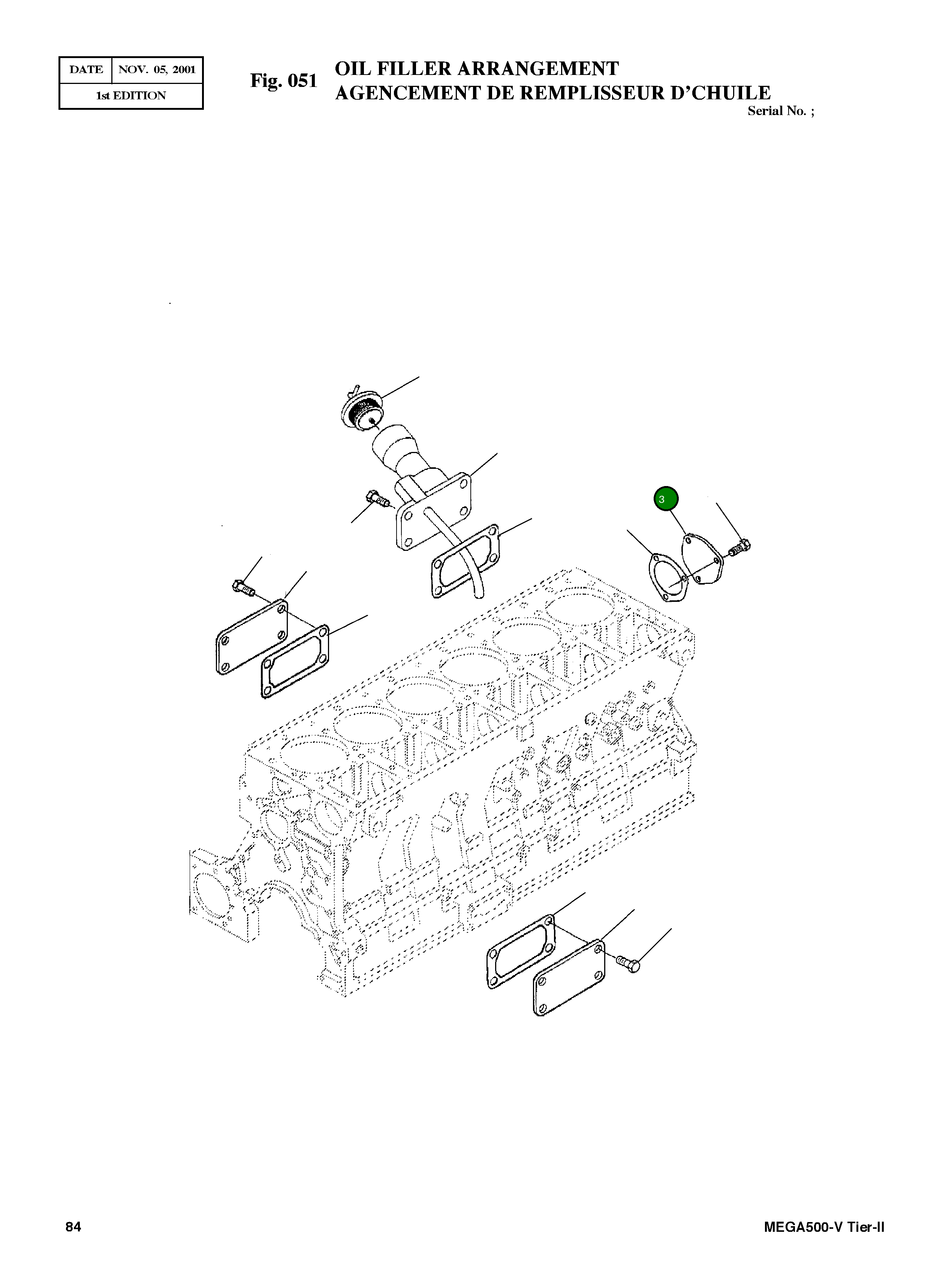 | DATE | NOV. 05, 2001 |
|---|---|
| 1st EDITION | |

Fig. 051 OIL FILLER ARRANGEMENT
AGENCEMENT DE REMPLISSEUR D'CHUILE
Serial No. ;

3

84

MEGA500-V Tier-II