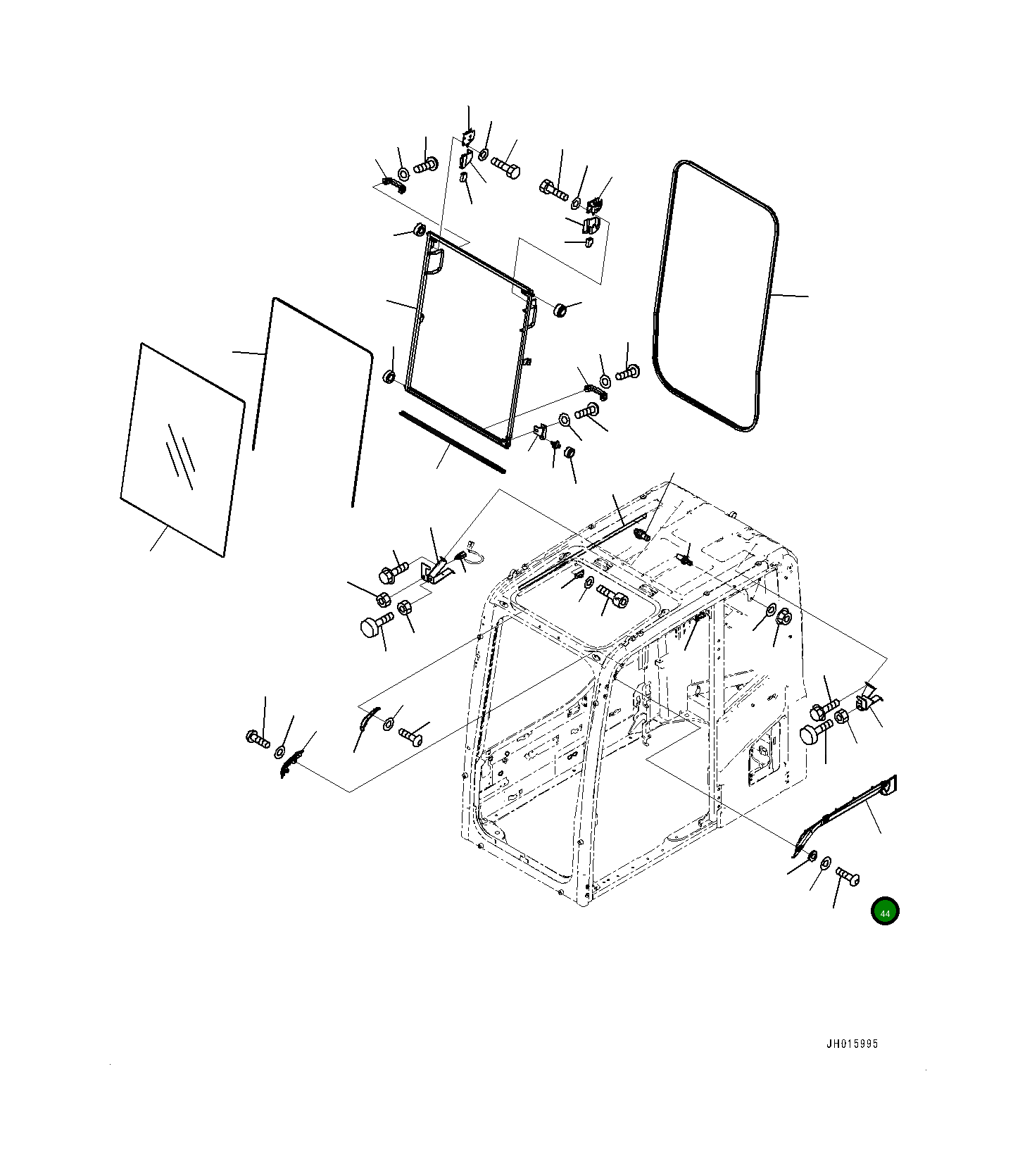 44

JH015995