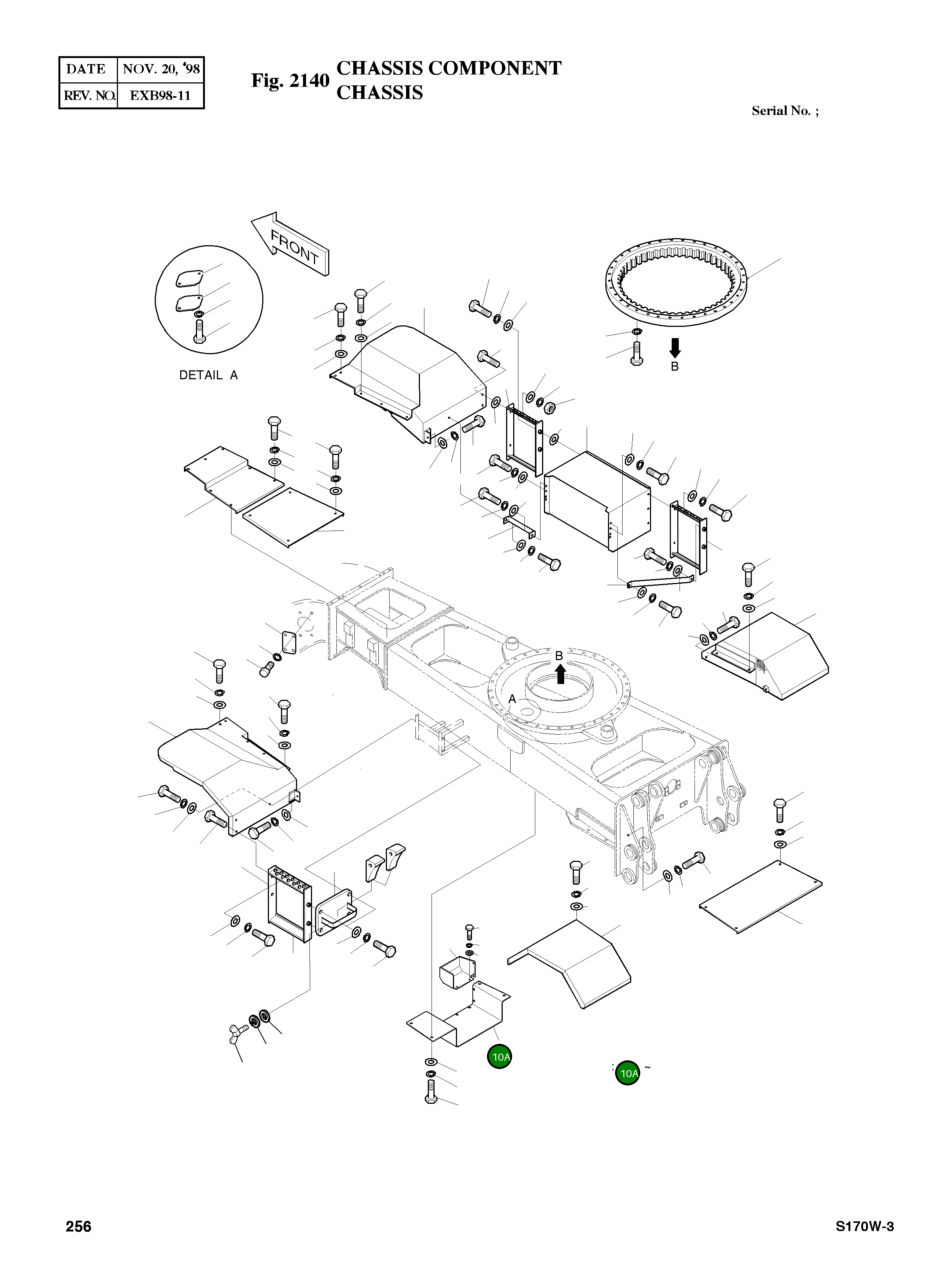 | DATE | NOV. 20, '98 |
|---|---|
| REV. NO. | EXB98-11 |

Fig. 2140 CHASSIS COMPONENT
CHASSIS

Serial No. ;

FRONT

DETAIL A

B

B

A

10A

: 10A ~

256

S170W-3