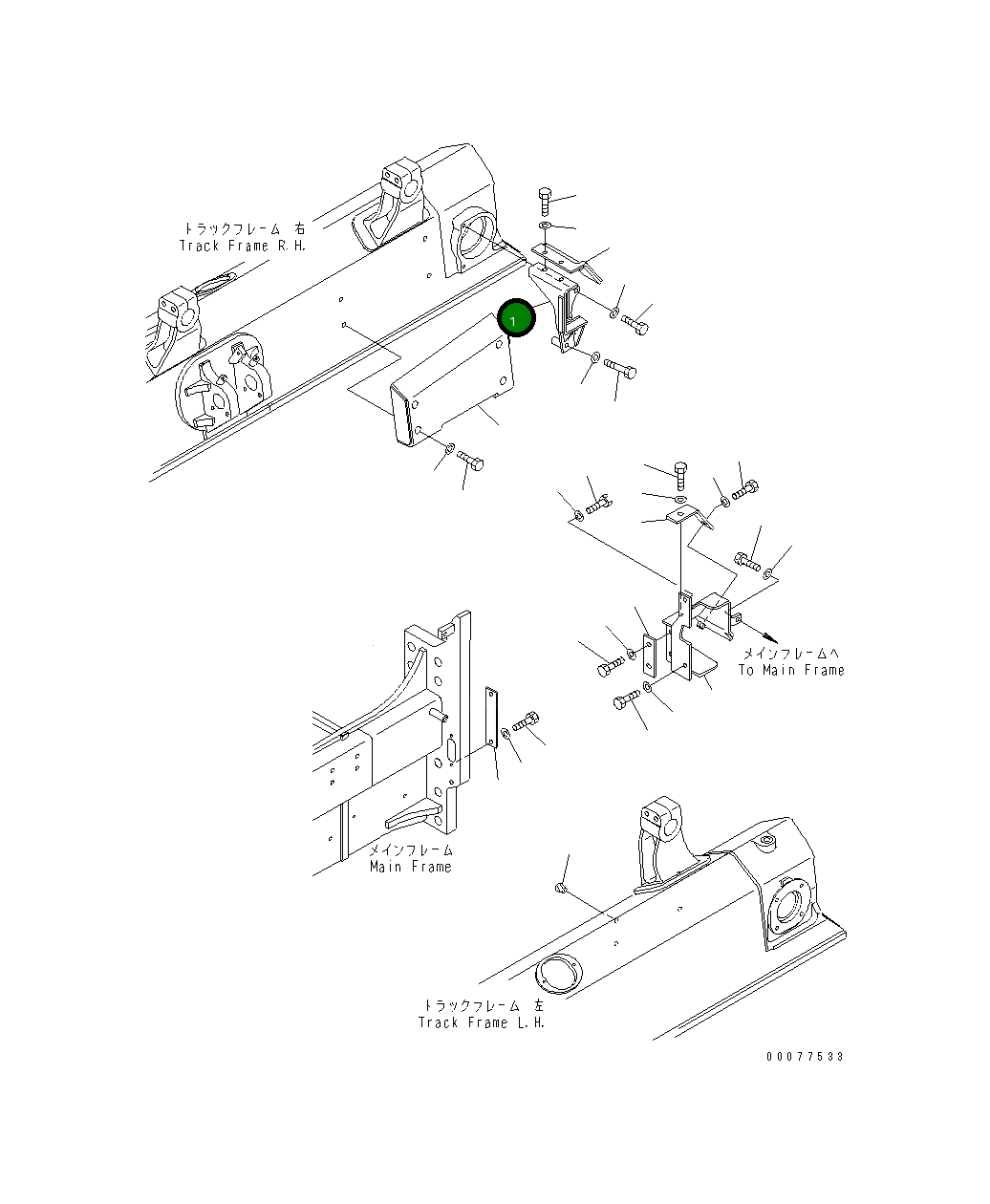 トラックフレーム 右
Track Frame R.H.

1

メインフレームへ
To Main Frame

メインフレーム
Main Frame

トラックフレーム 左
Track Frame L.H.

00077533