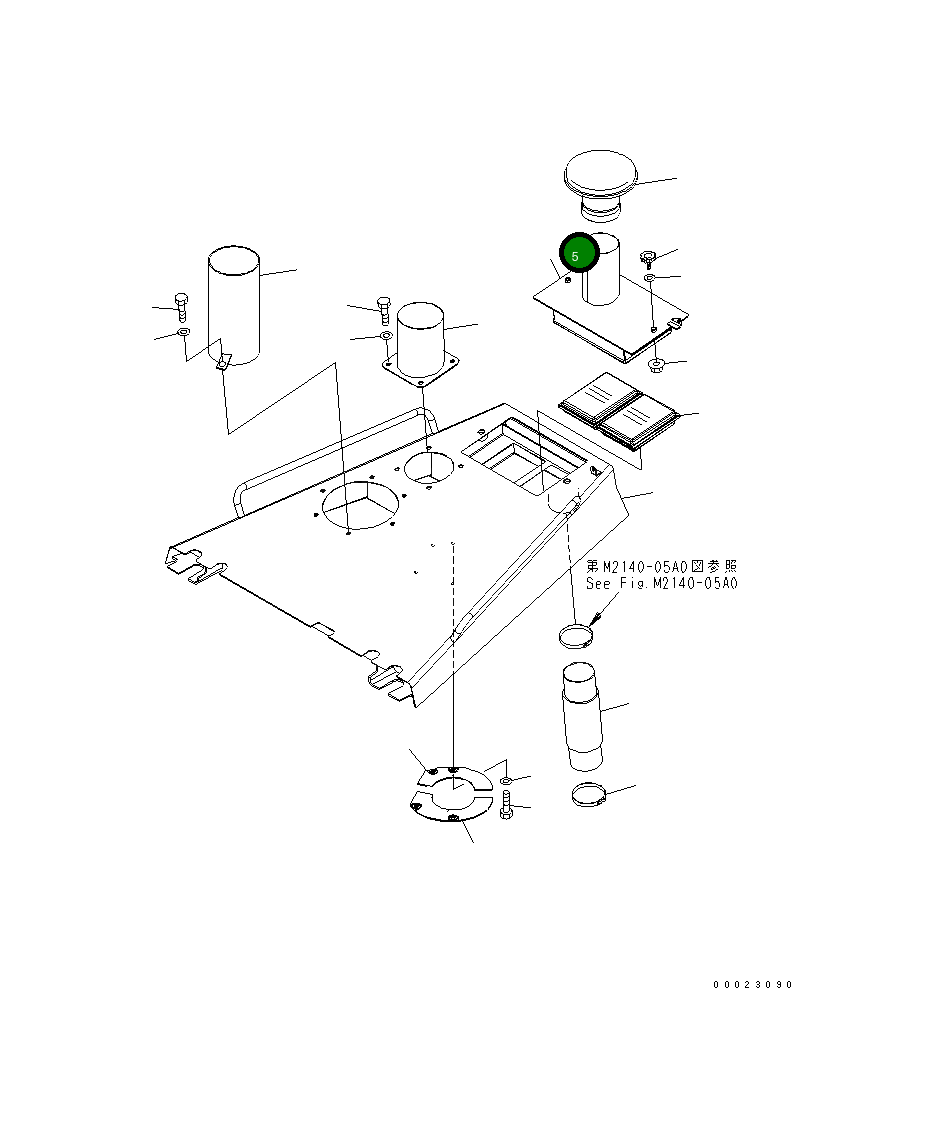 5

第M2140-05A0図参照
See Fig.M2140-05A0

00023090