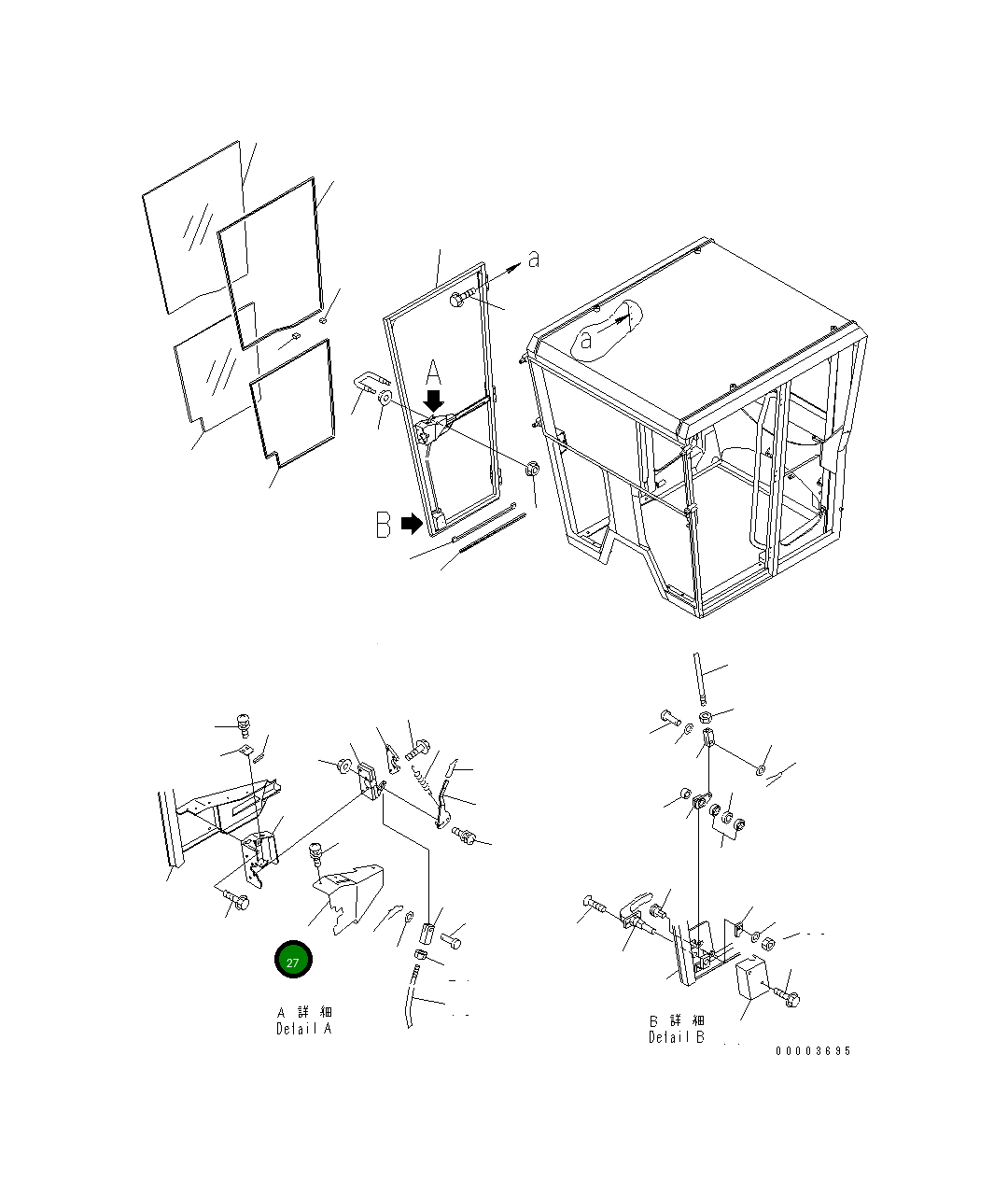 a
a
A
B
27
A 詳 細
Detail A
B 詳 細
Detail B
00003695