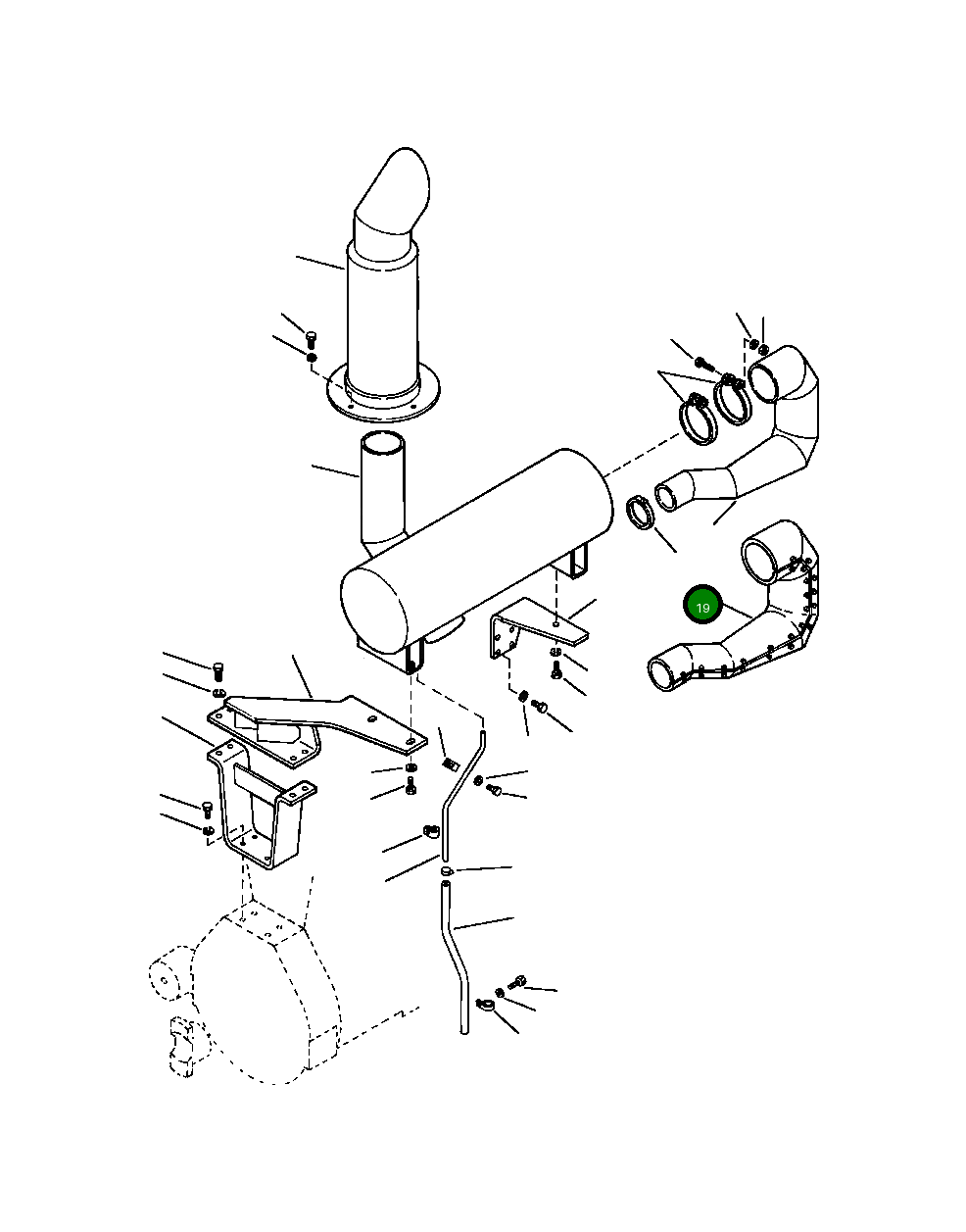 19