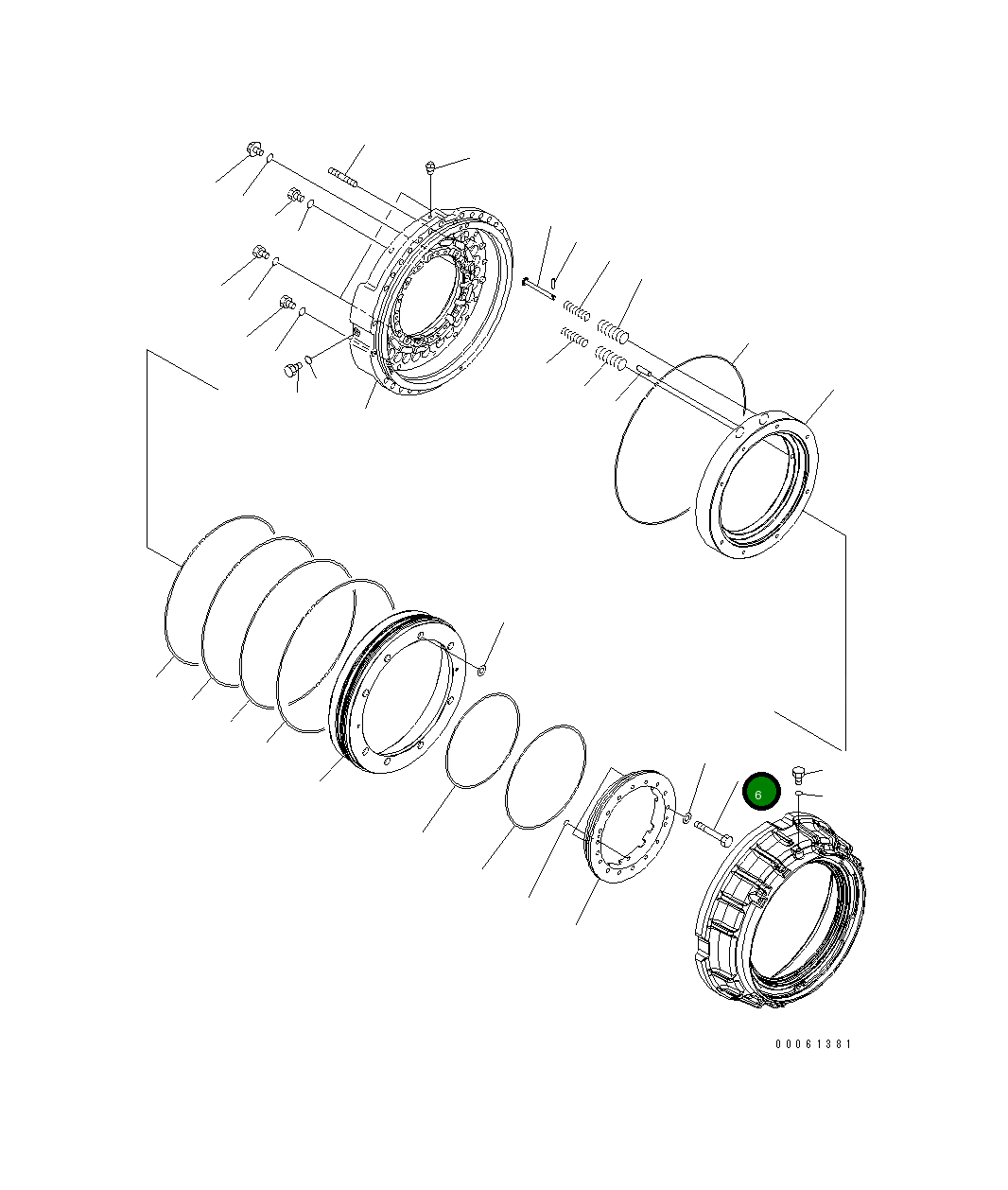 6

00061381