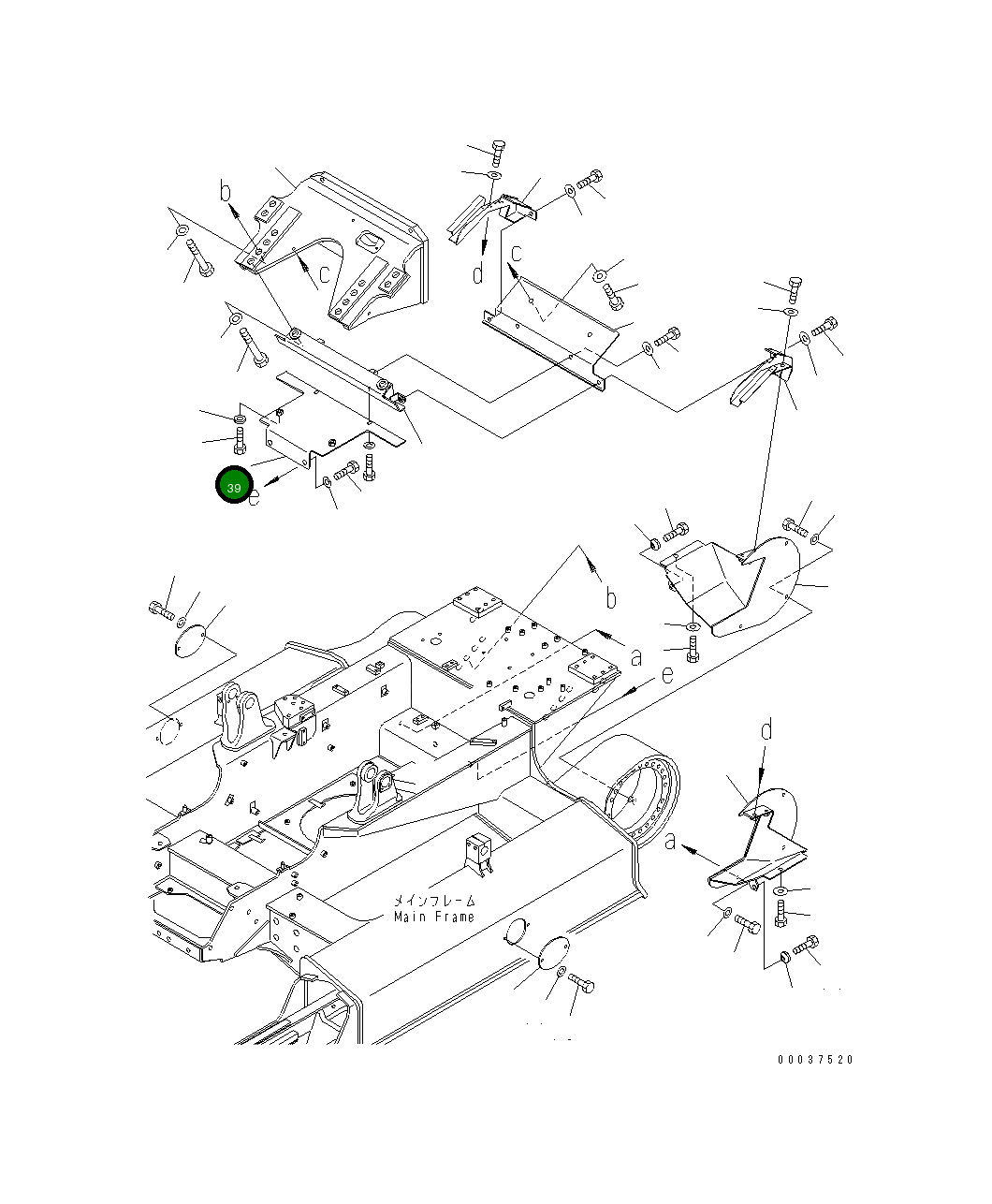 b
c
d
c
39
e
b
a
e
d
a
メインフレーム
Main Frame
00037520