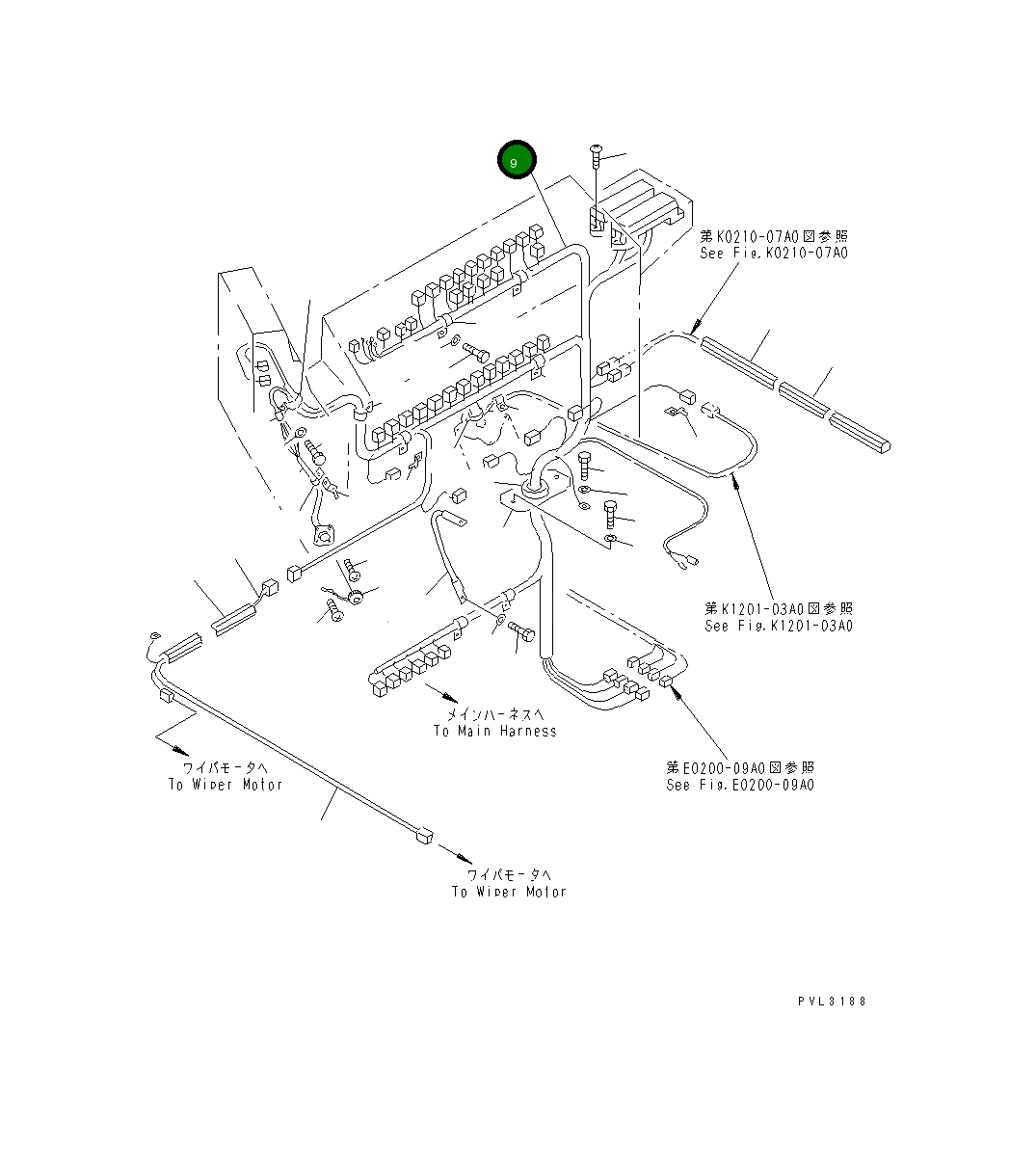 9

第K0210-07A0図参照
See Fig.K0210-07A0

第K1201-03A0図参照
See Fig.K1201-03A0

メインハーネスへ
To Main Harness

第E0200-09A0図参照
See Fig.E0200-09A0

ワイパモータへ
To Wiper Motor

ワイパモータへ
To Wiper Motor

PVL3188