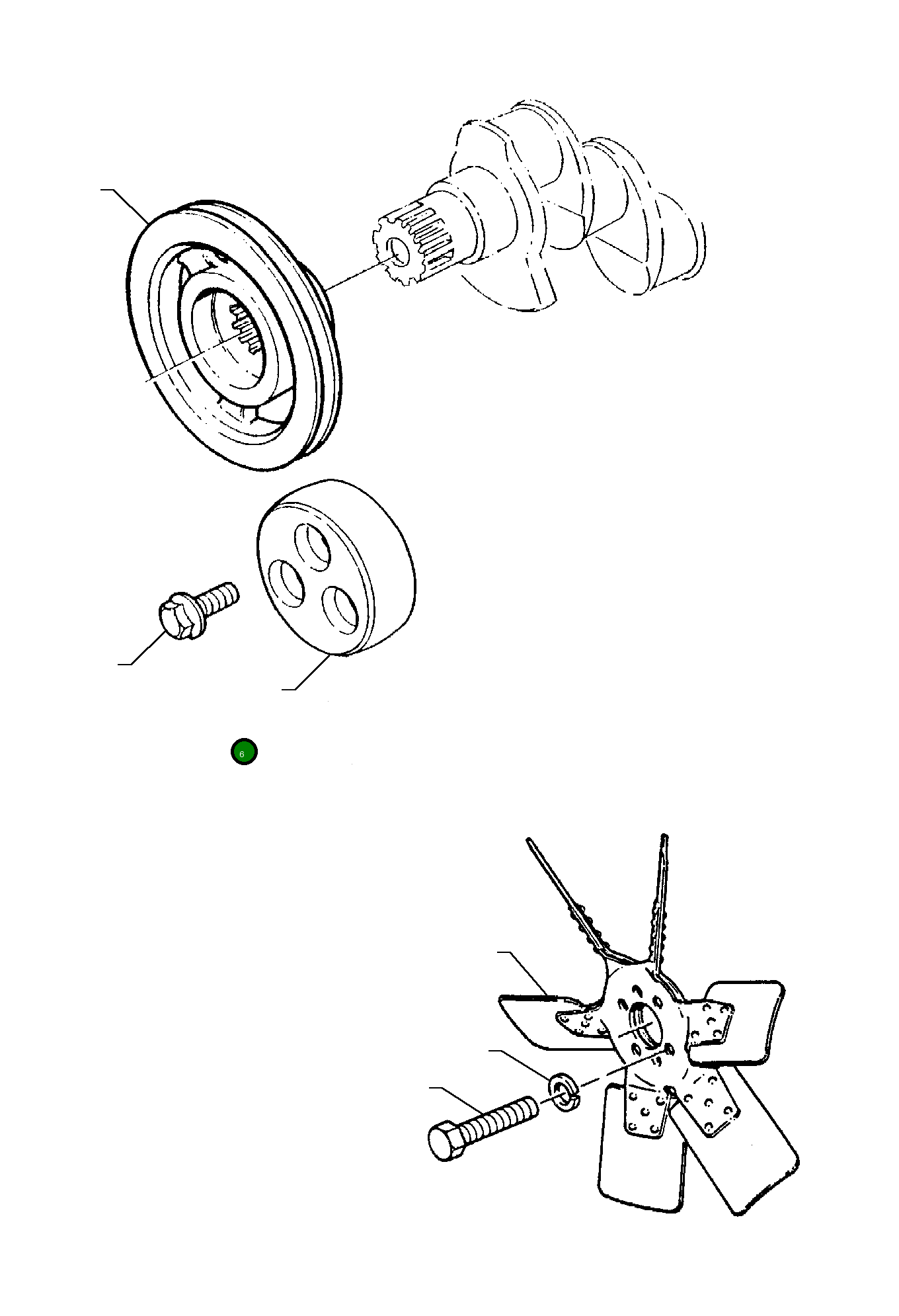 6