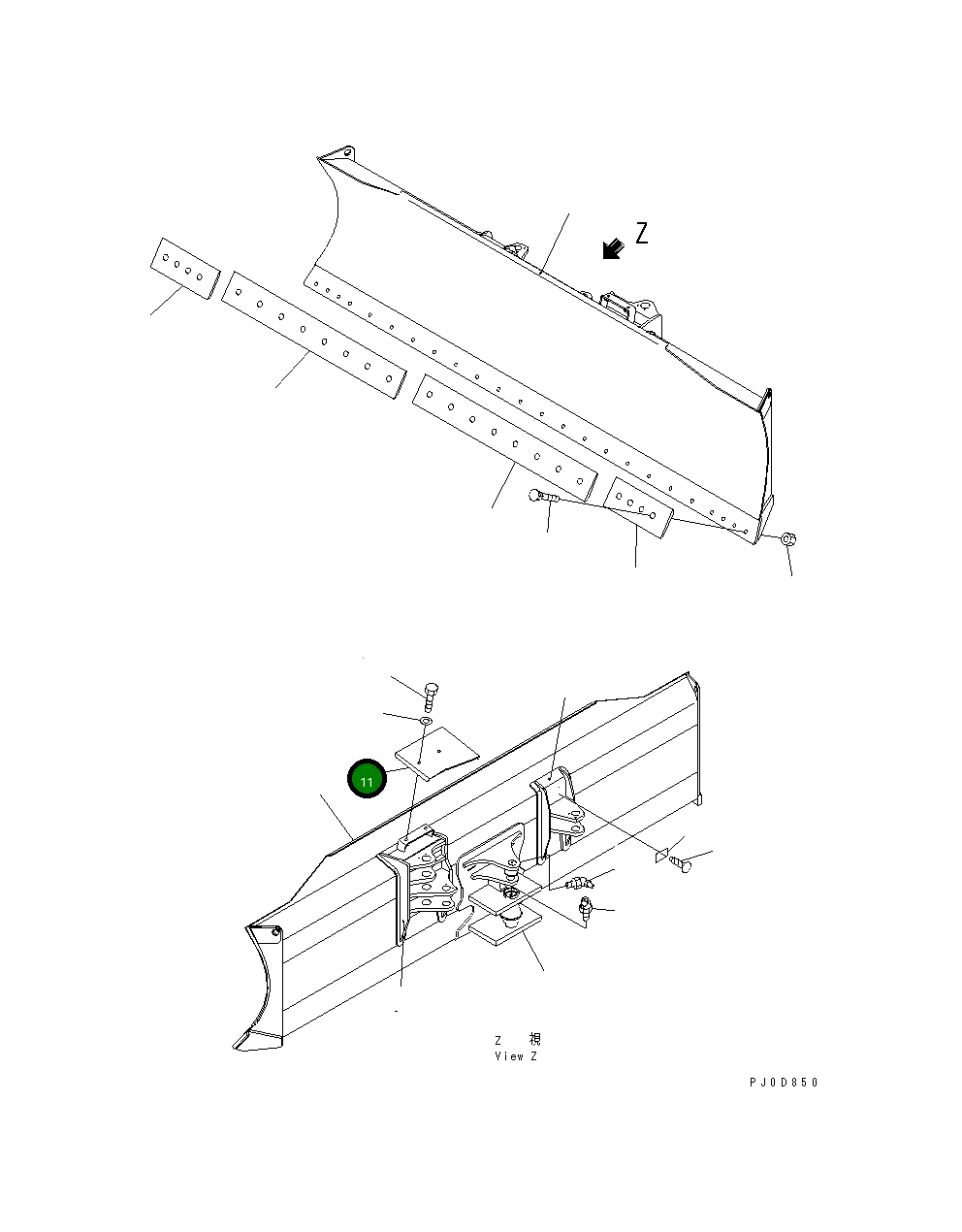 Z

11

Z 視
View Z

PJ0D850