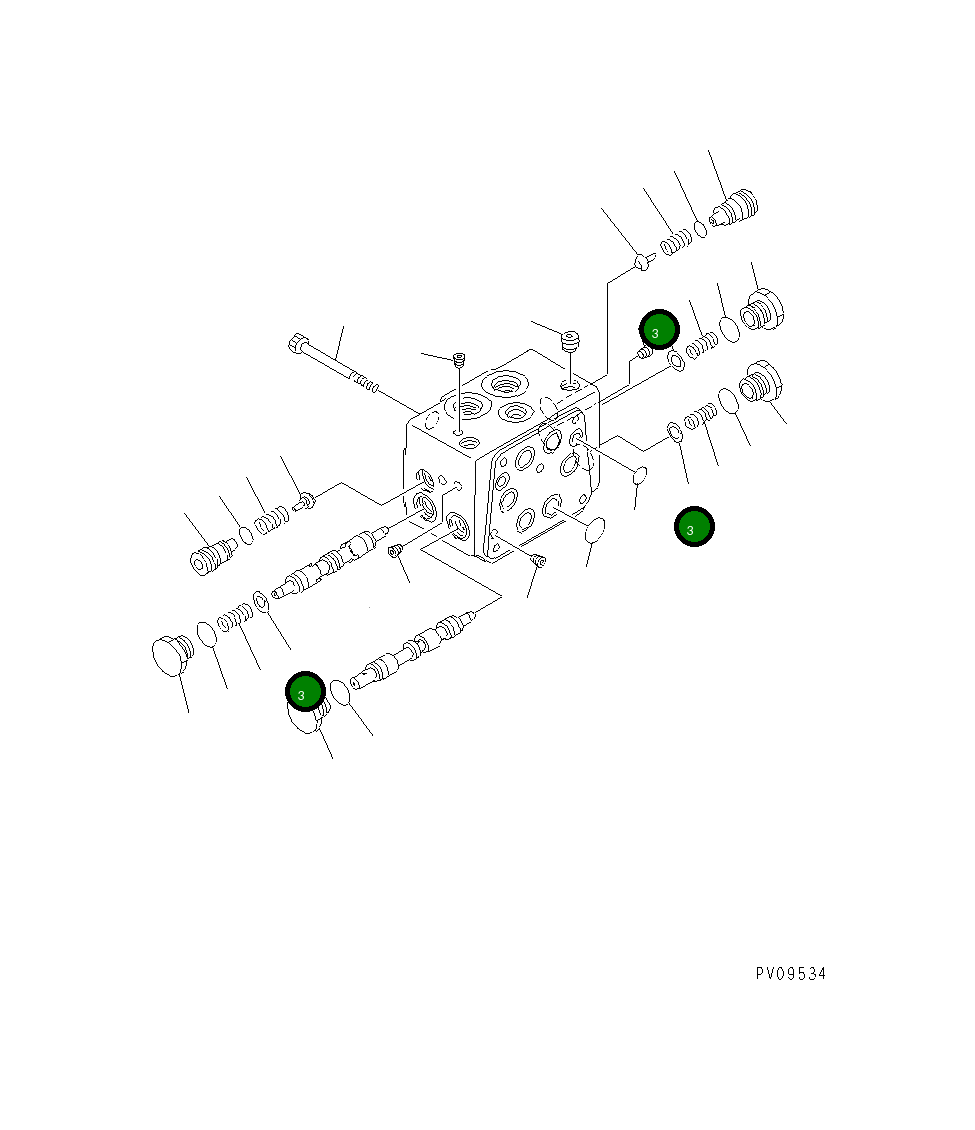 3
3
3
PV09534