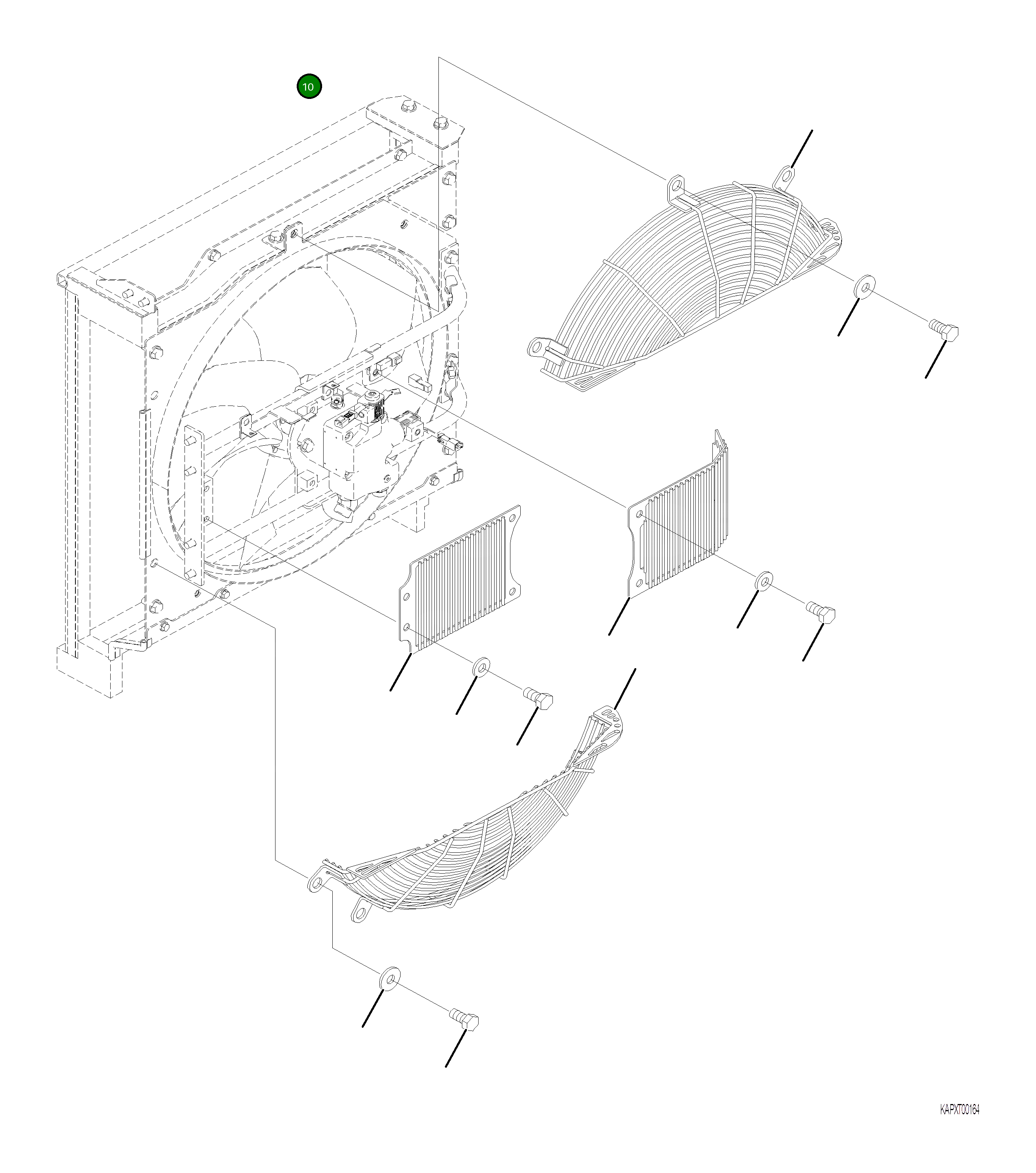 10

KAPXT00164