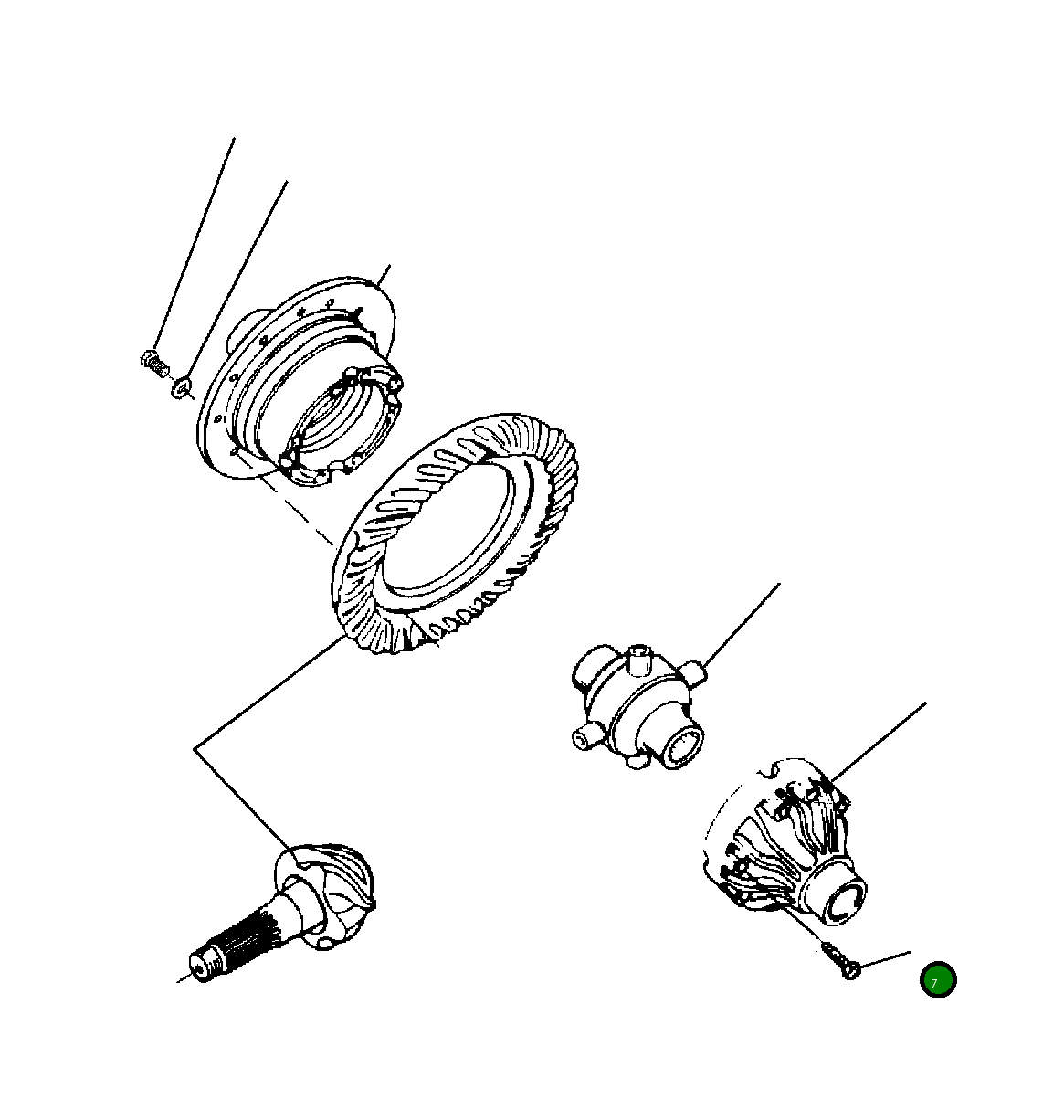 7