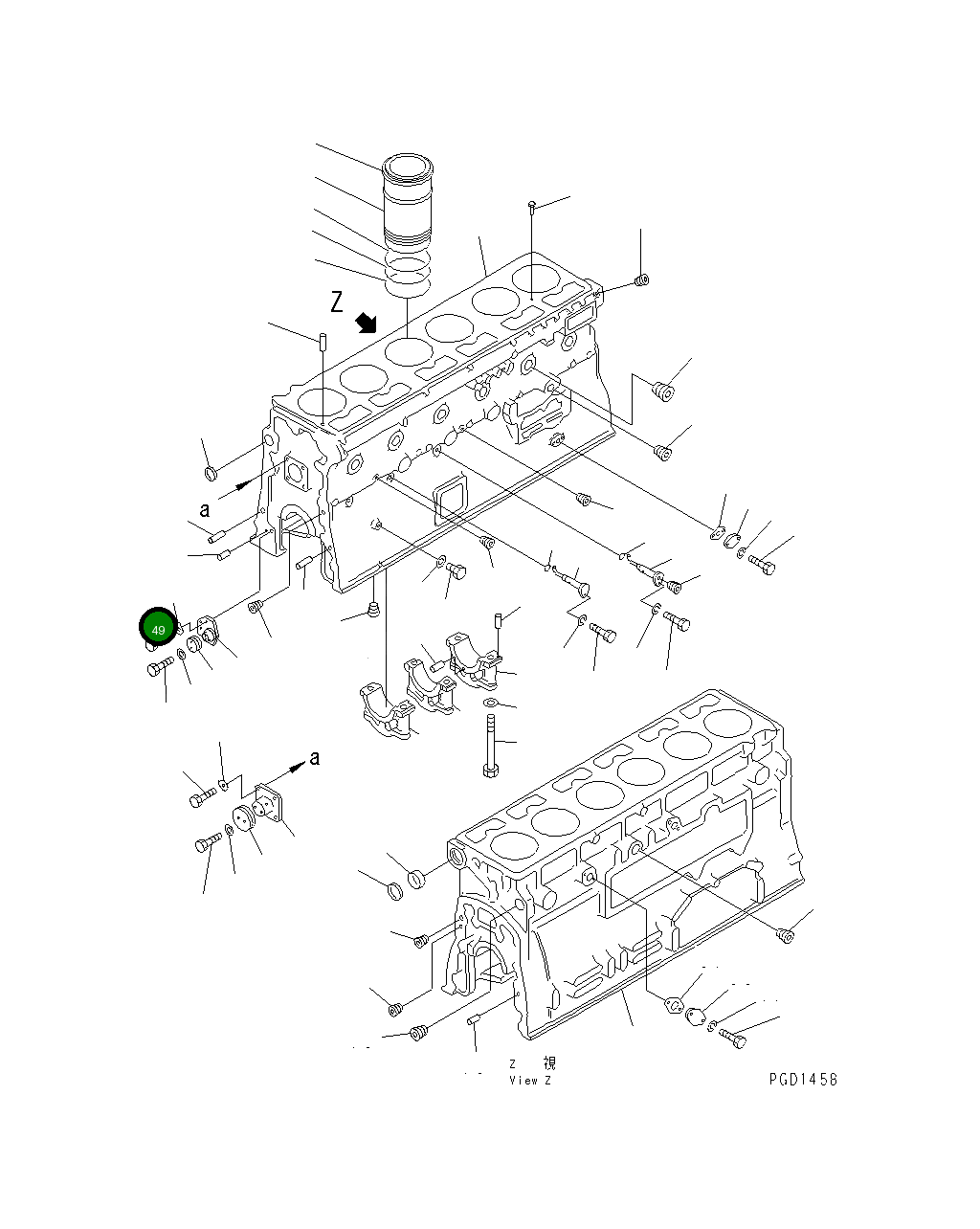 Z

a

49

a

Z 視
View Z

PGD1456