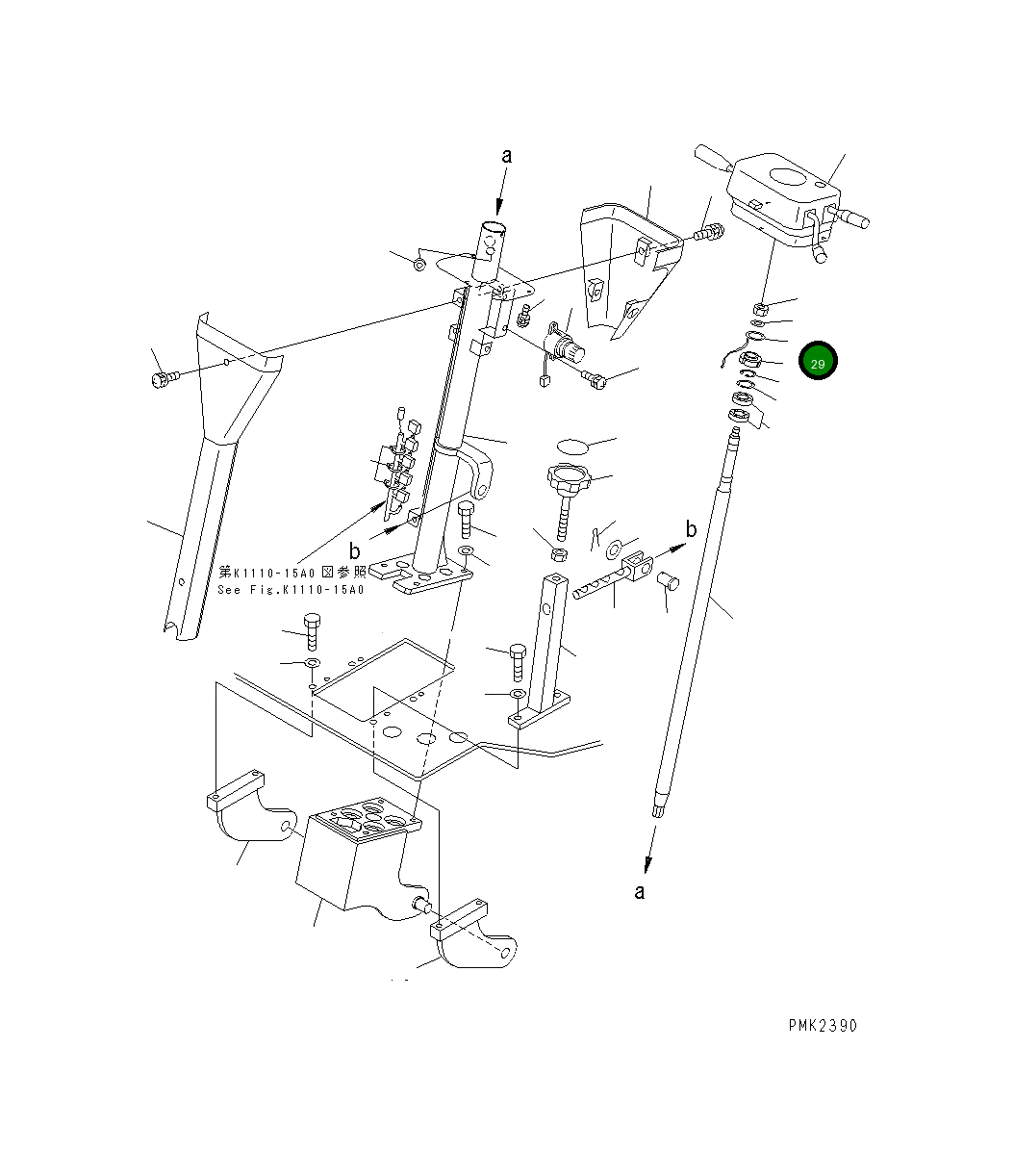 a

29

b

b

第K1110-15A0図参照
See Fig.K1110-15A0

a

PMK2390