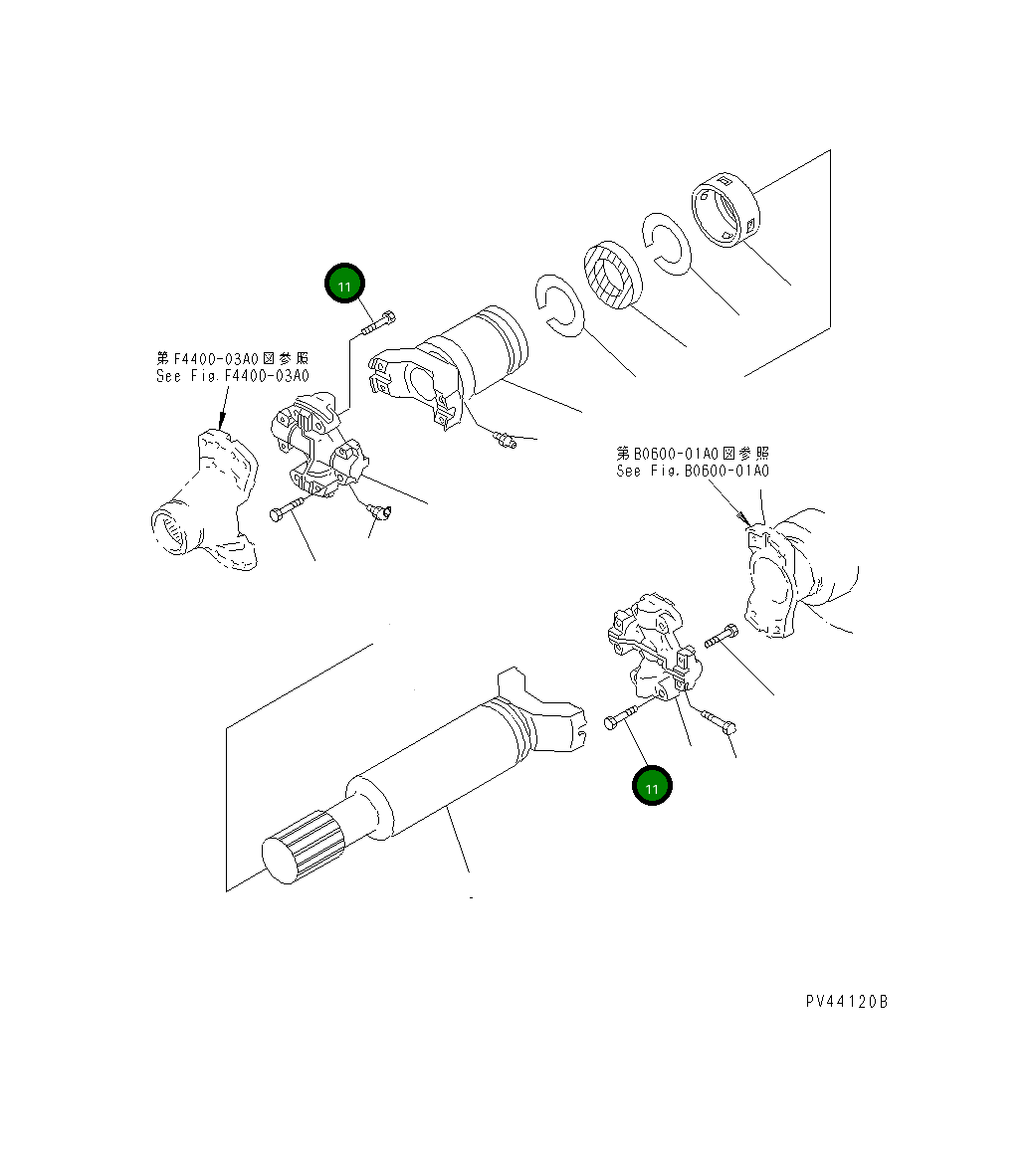 11

第F4400-03A0図参照
See Fig.F4400-03A0

第B0600-01A0図参照
See Fig.B0600-01A0

11

PV44120B