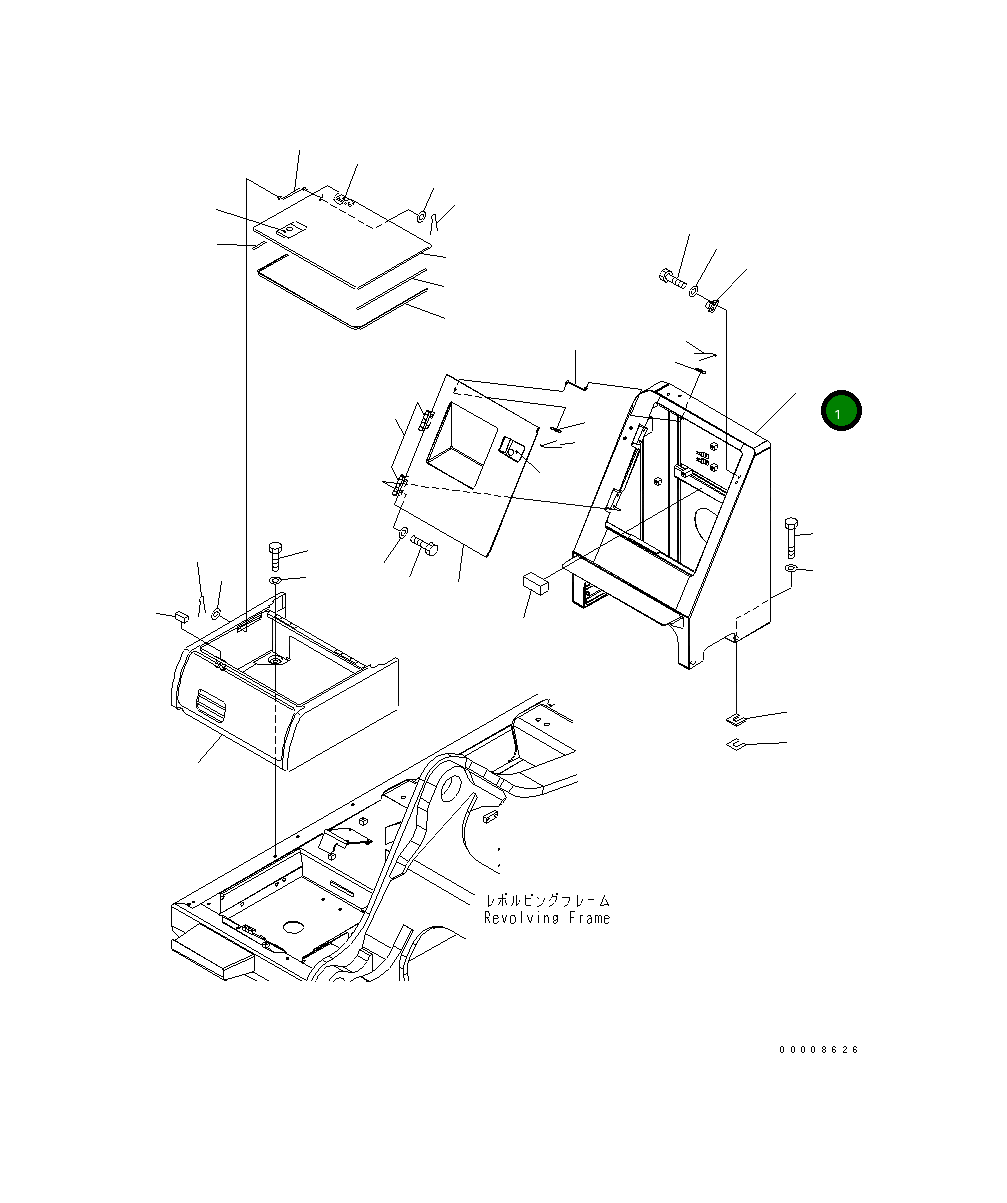 1

レボルビングフレーム
Revolving Frame

00008626