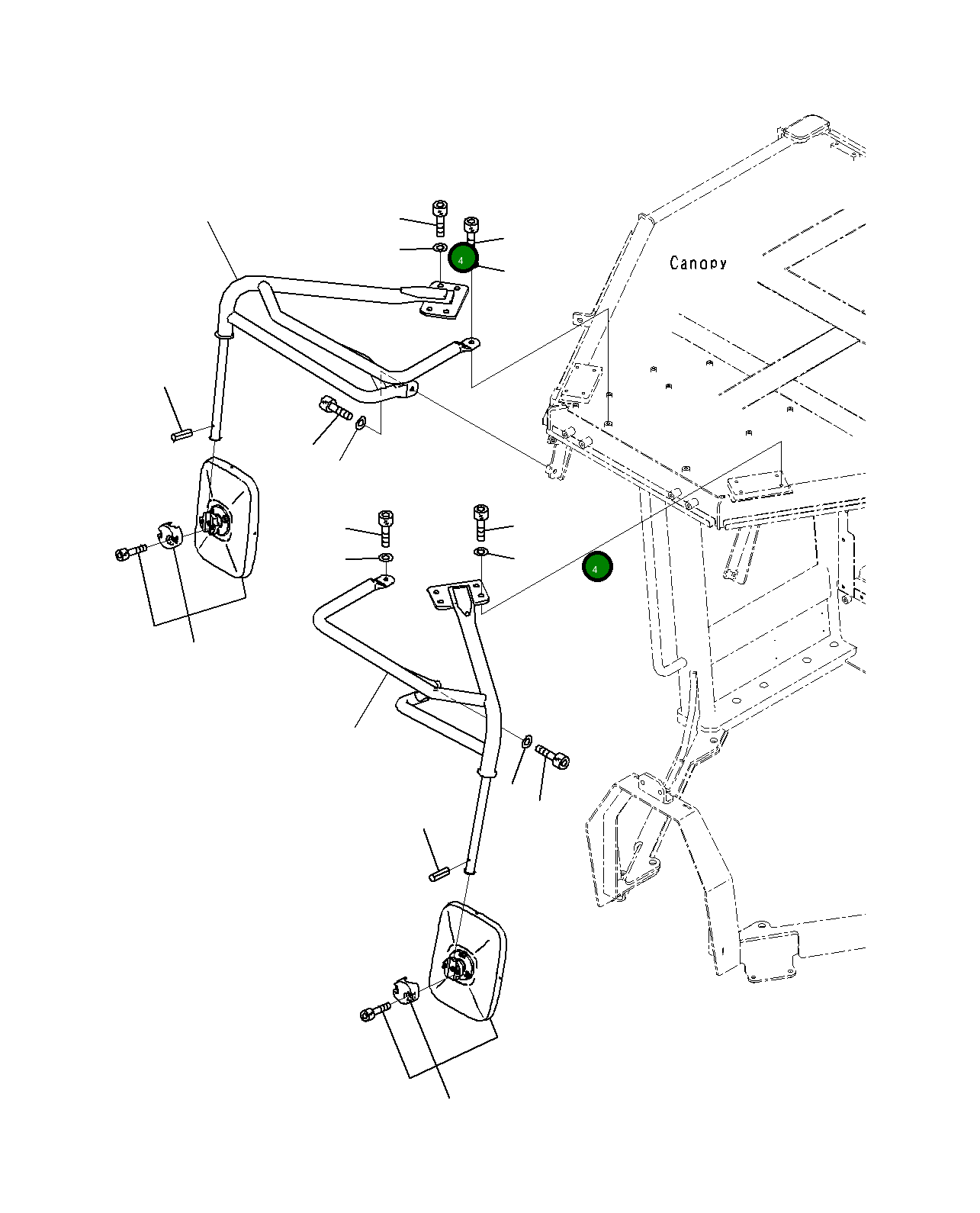 4

Canopy

4