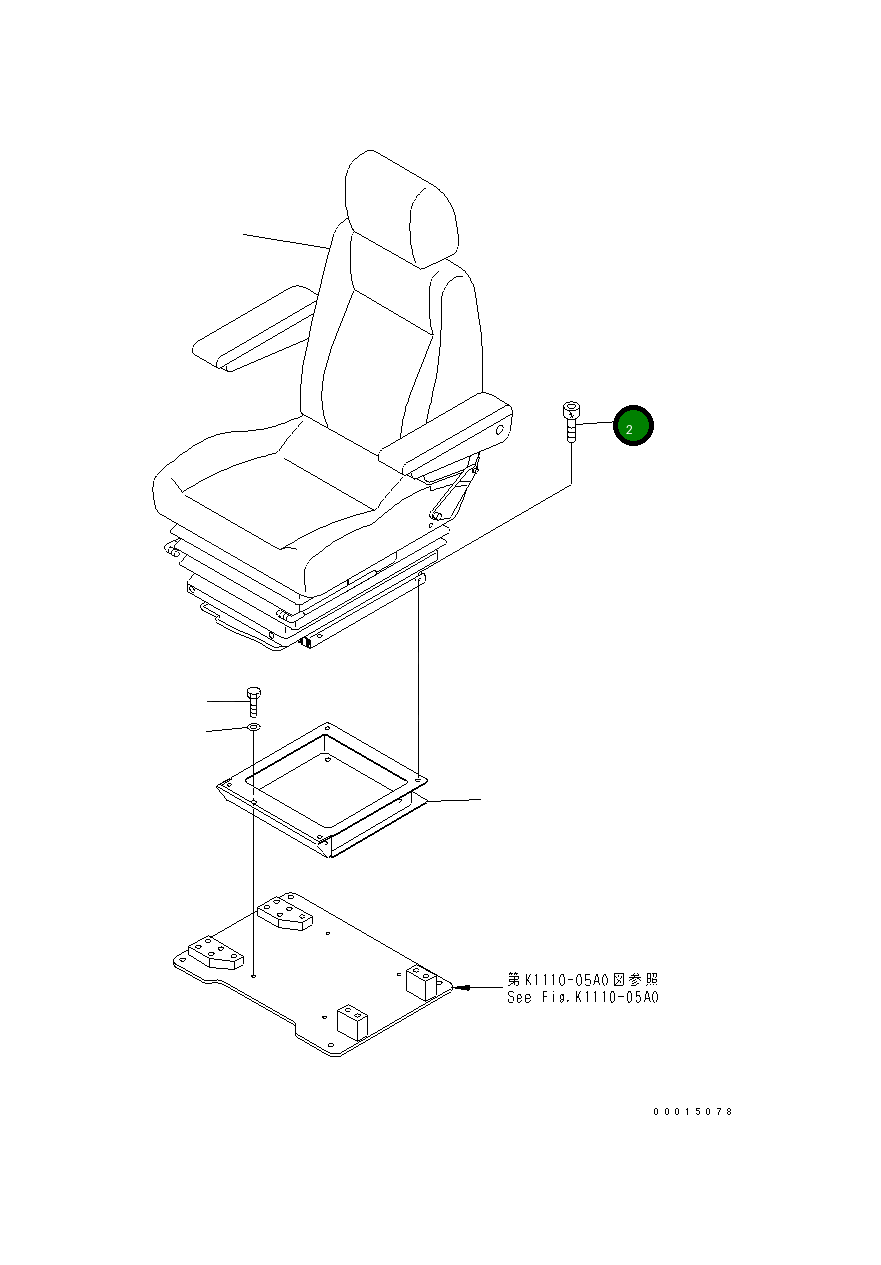 2

第K1110-05A0図参照
See Fig.K1110-05A0

00015078