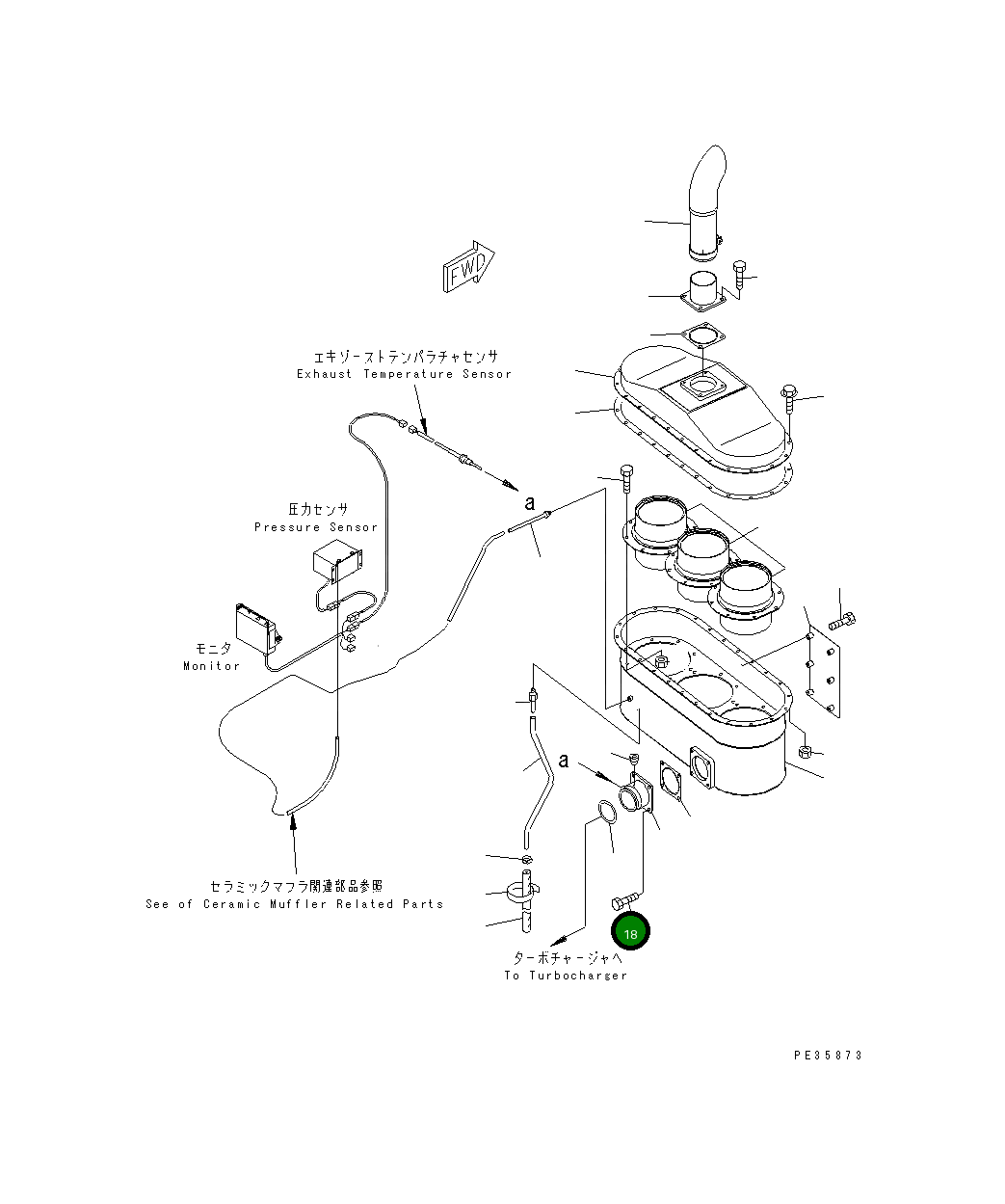 FWD

エキゾーストテンパラチャセンサ
Exhaust Temperature Sensor

a

圧力センサ
Pressure Sensor

モニタ
Monitor

a

セラミックマフラ関連部品参照
See of Ceramic Muffler Related Parts

18

ターボチャージャへ
To Turbocharger

PE35873