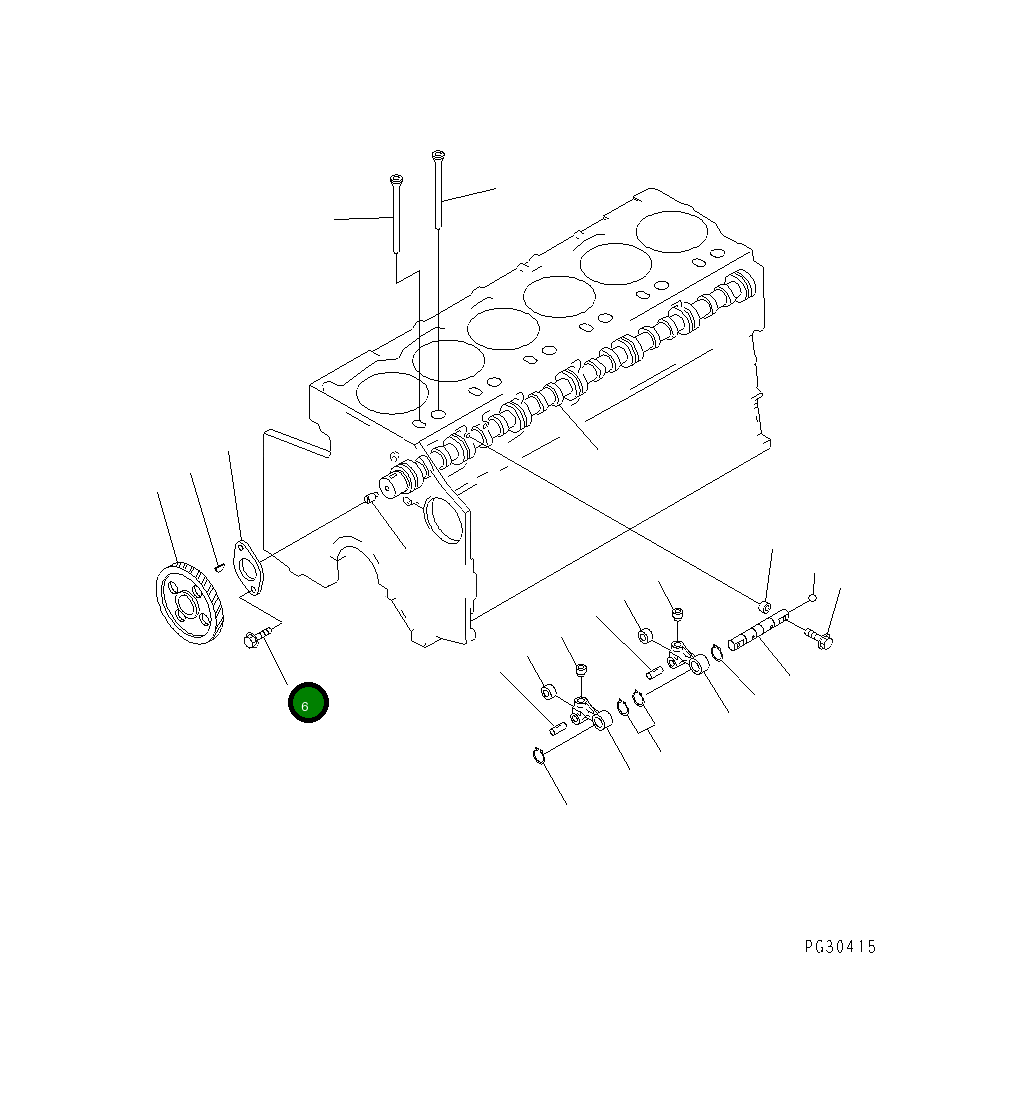 6

PG30415