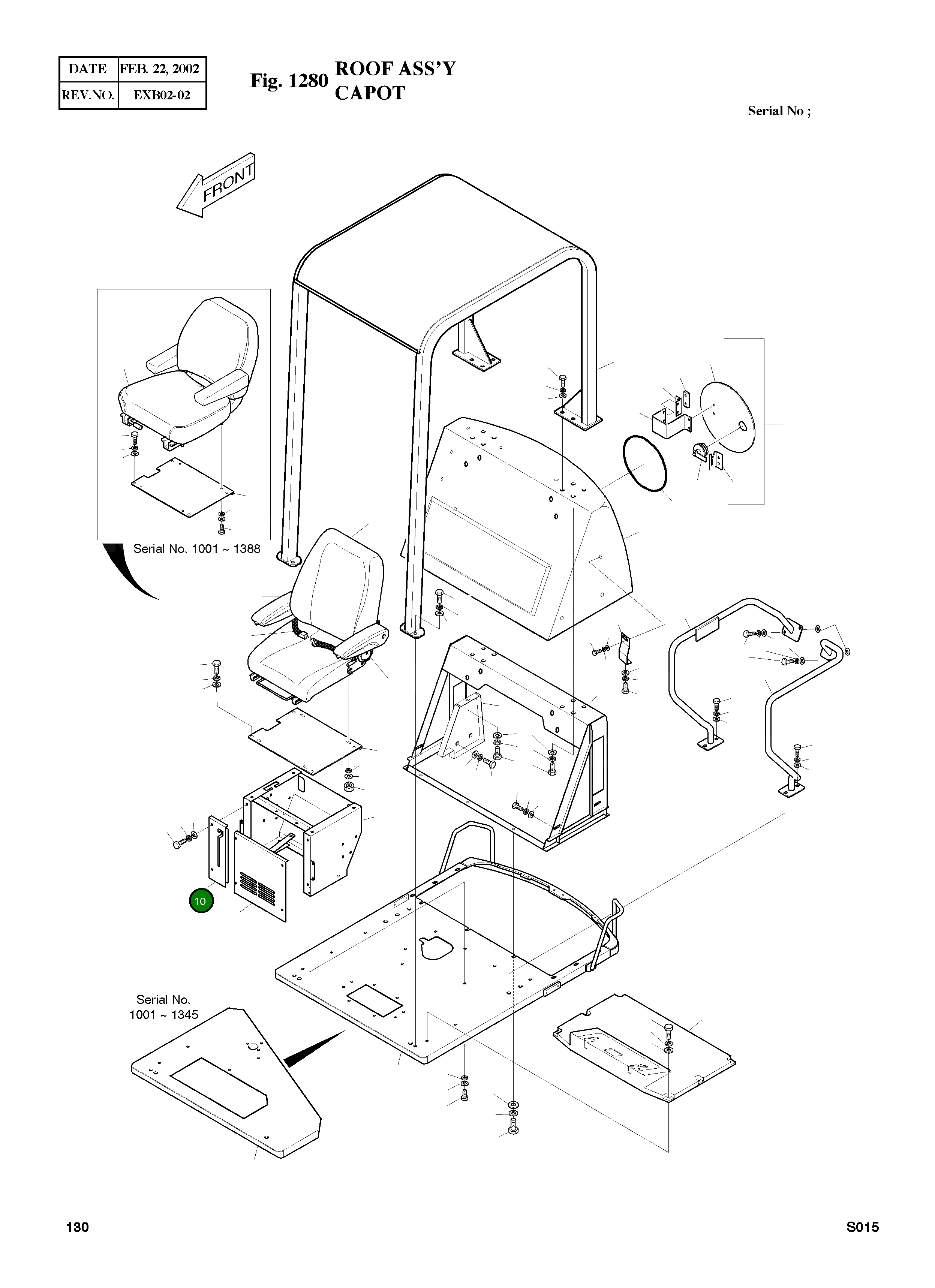 | DATE | FEB. 22, 2002 |
|---|---|
| REV.NO. | EXB02-02 |

Fig. 1280 ROOF ASS'Y CAPOT

Serial No ;

FRONT

Serial No. 1001 ~ 1388

10

Serial No. 1001 ~ 1345

130

S015