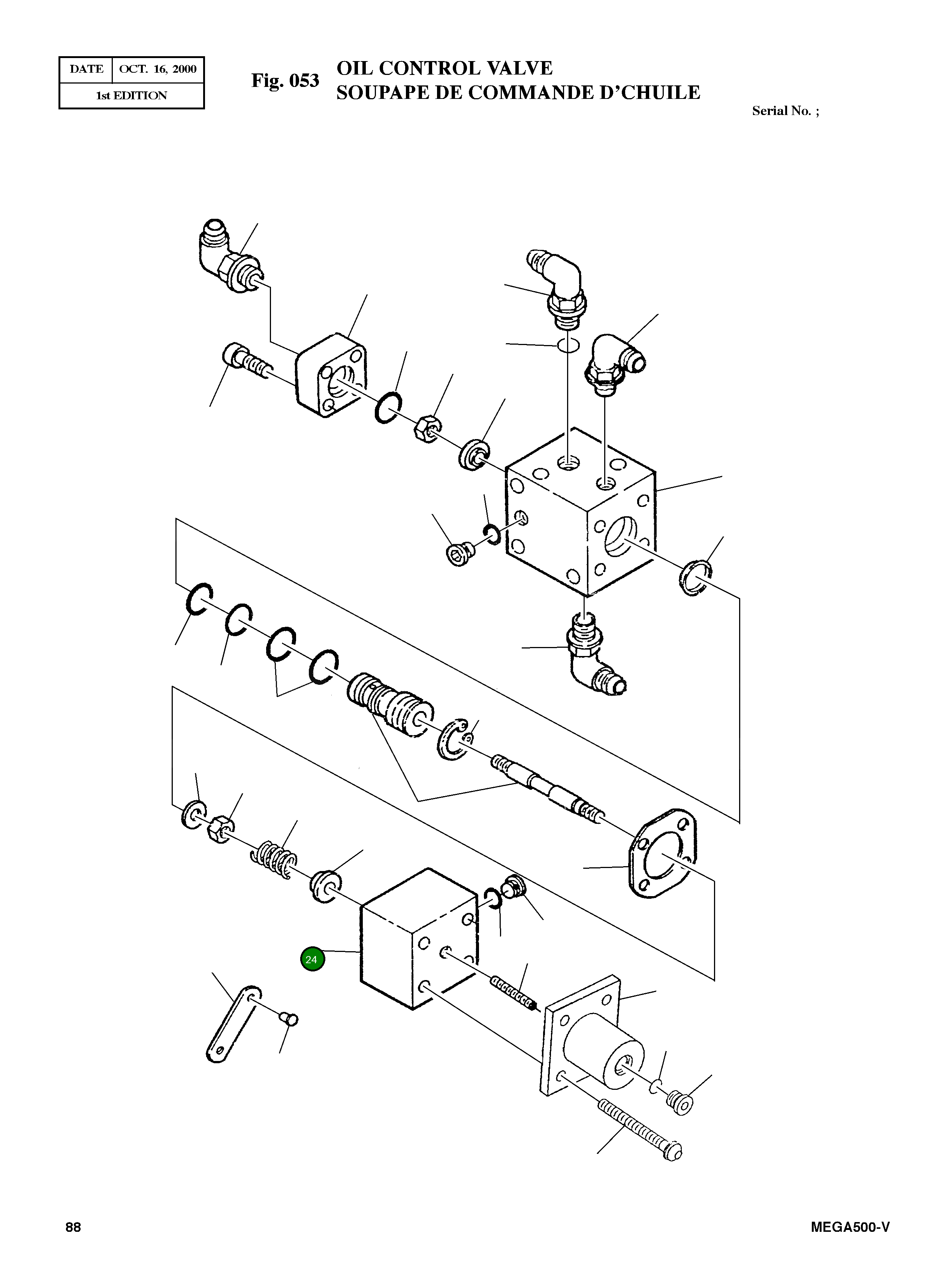 | DATE | OCT. 16, 2000 |
|---|---|
| 1st EDITION | |

Fig. 053 OIL CONTROL VALVE
SOUPAPE DE COMMANDE D'CHUILE

Serial No. ;

24

88

MEGA500-V