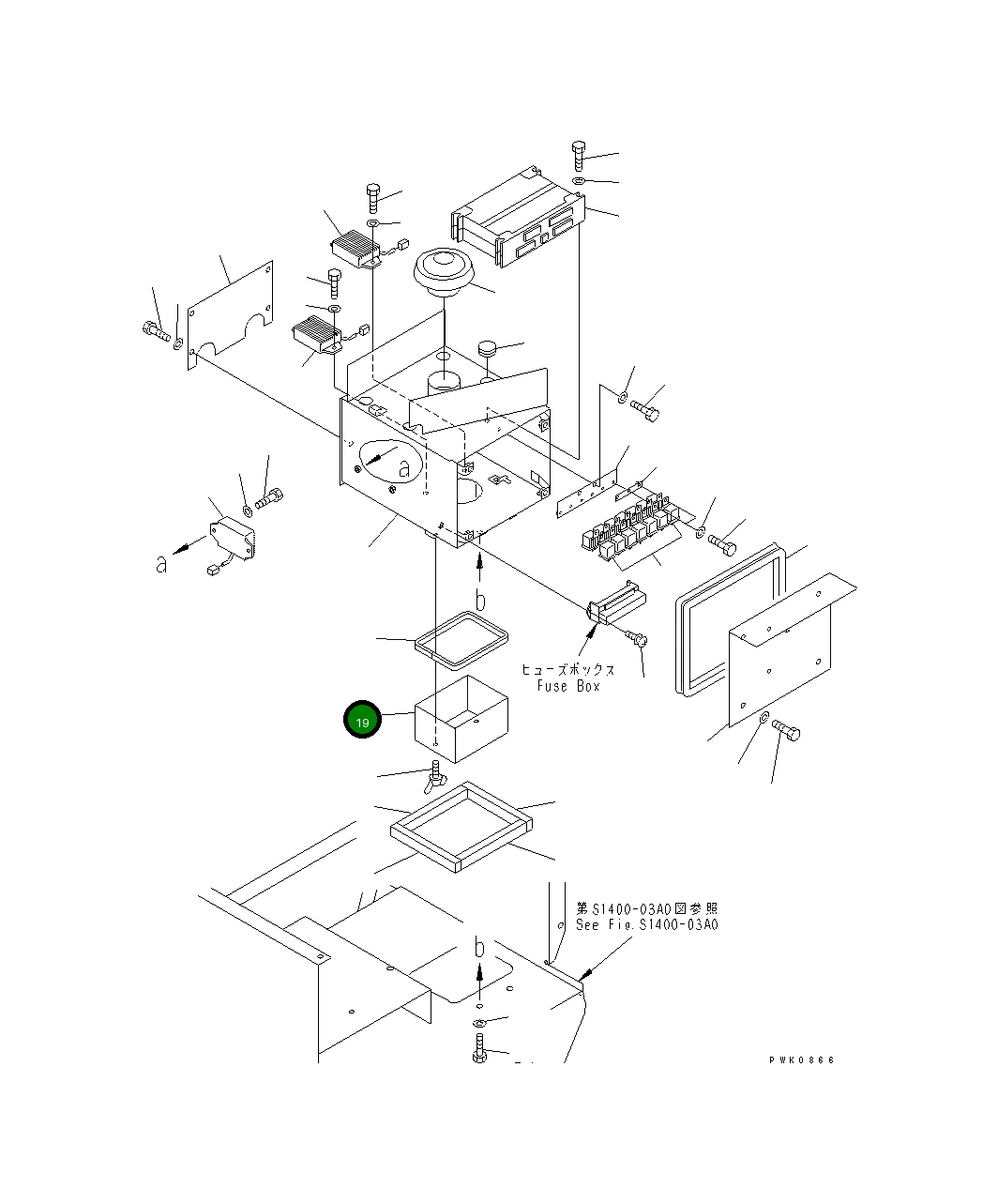 a

a

b

ヒューズボックス
Fuse Box

19

第S1400-03A0図参照
See Fig.S1400-03A0

b

PWK0866