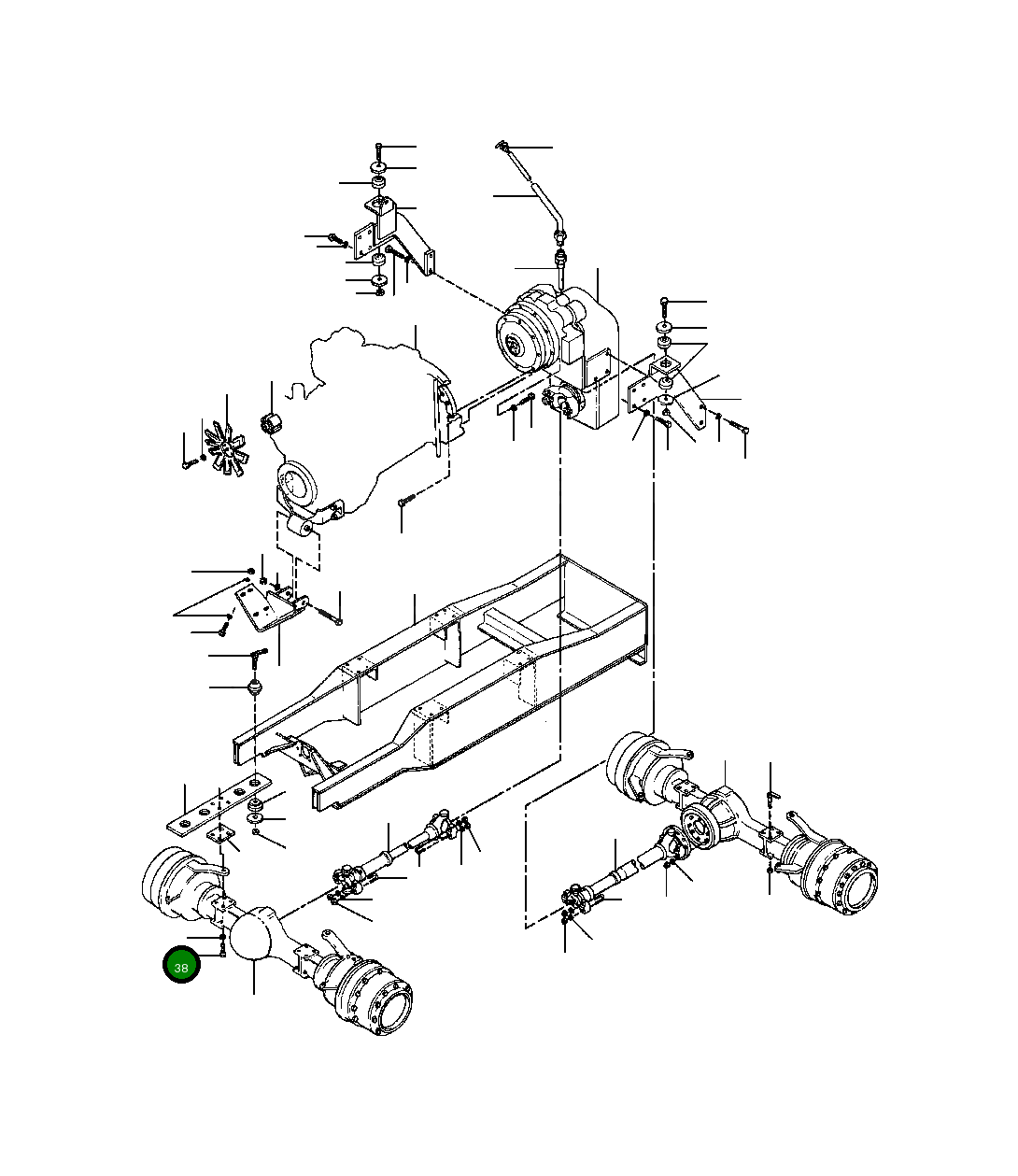 38