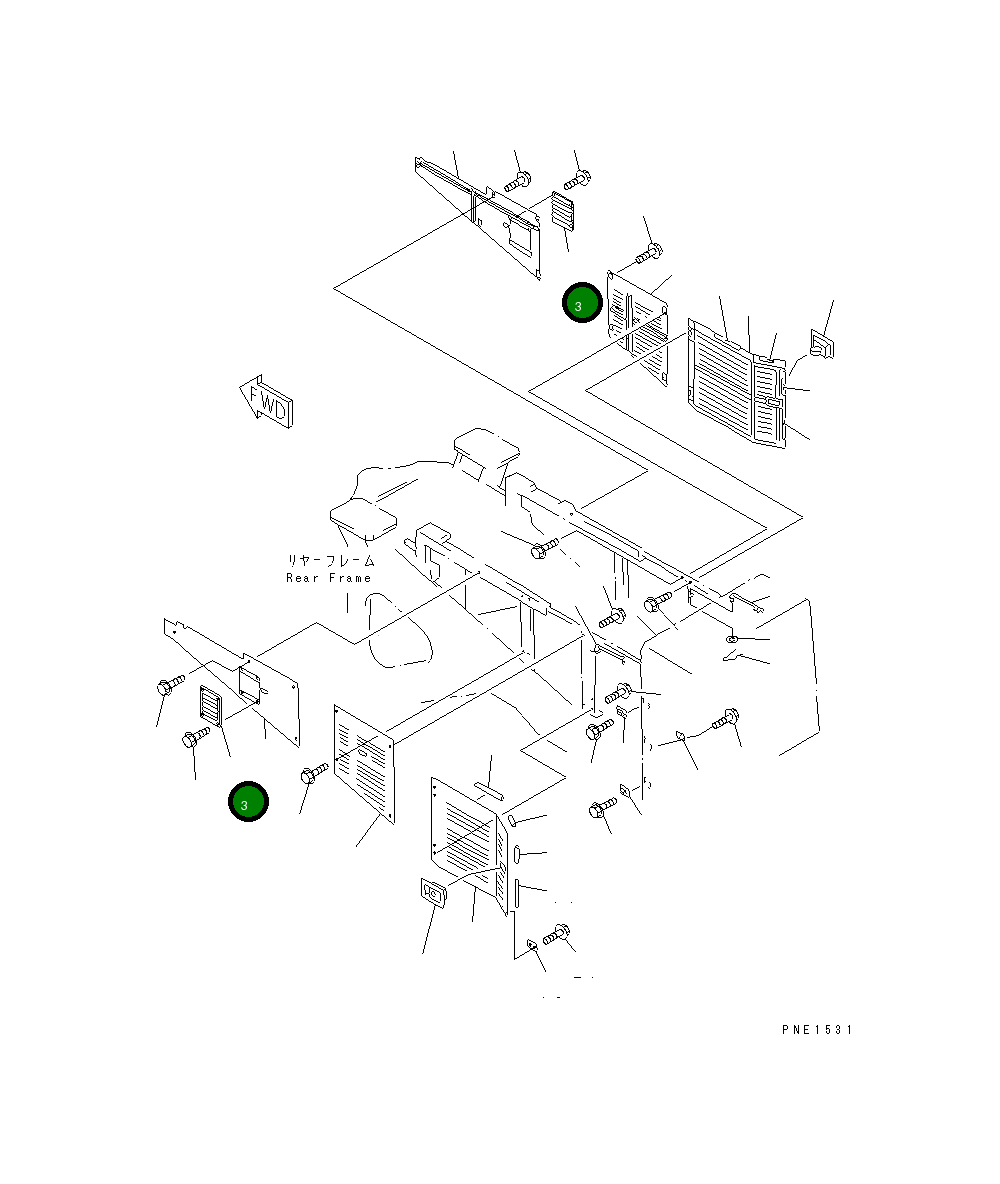 3

FWD

リヤーフレーム
Rear Frame

3

PNE1531