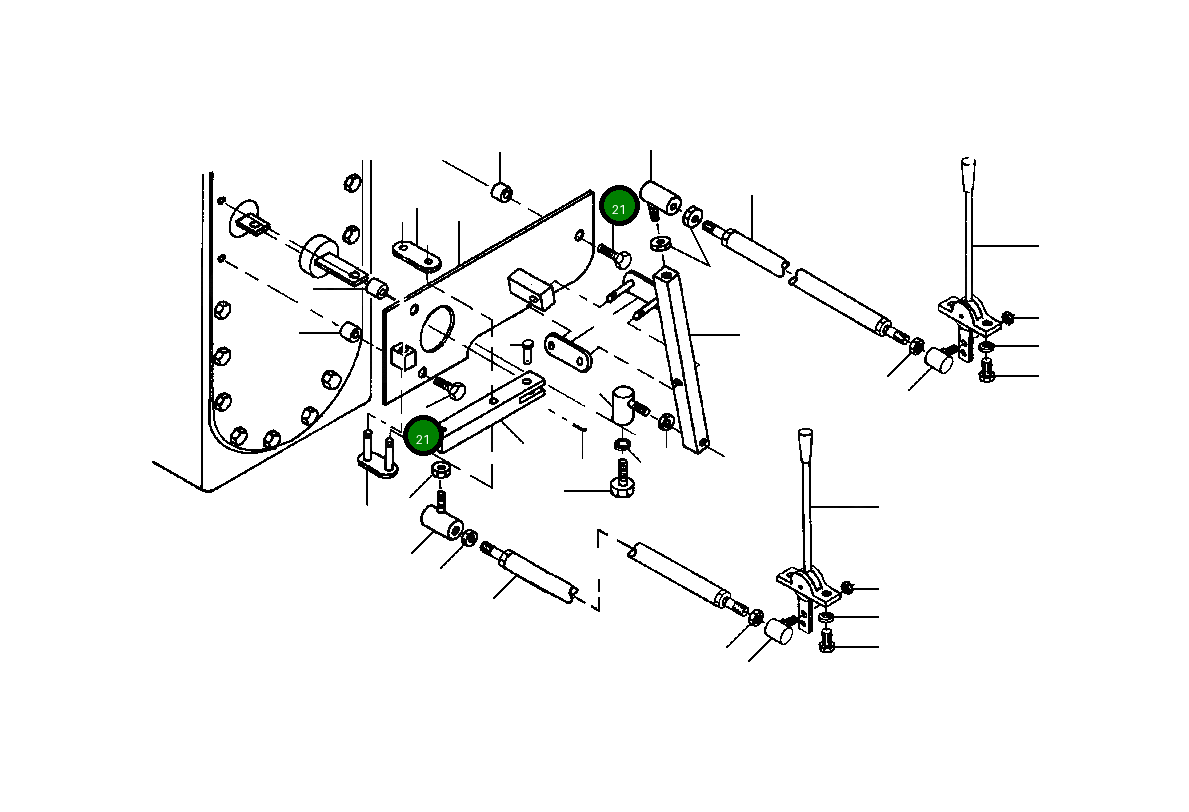 21
21