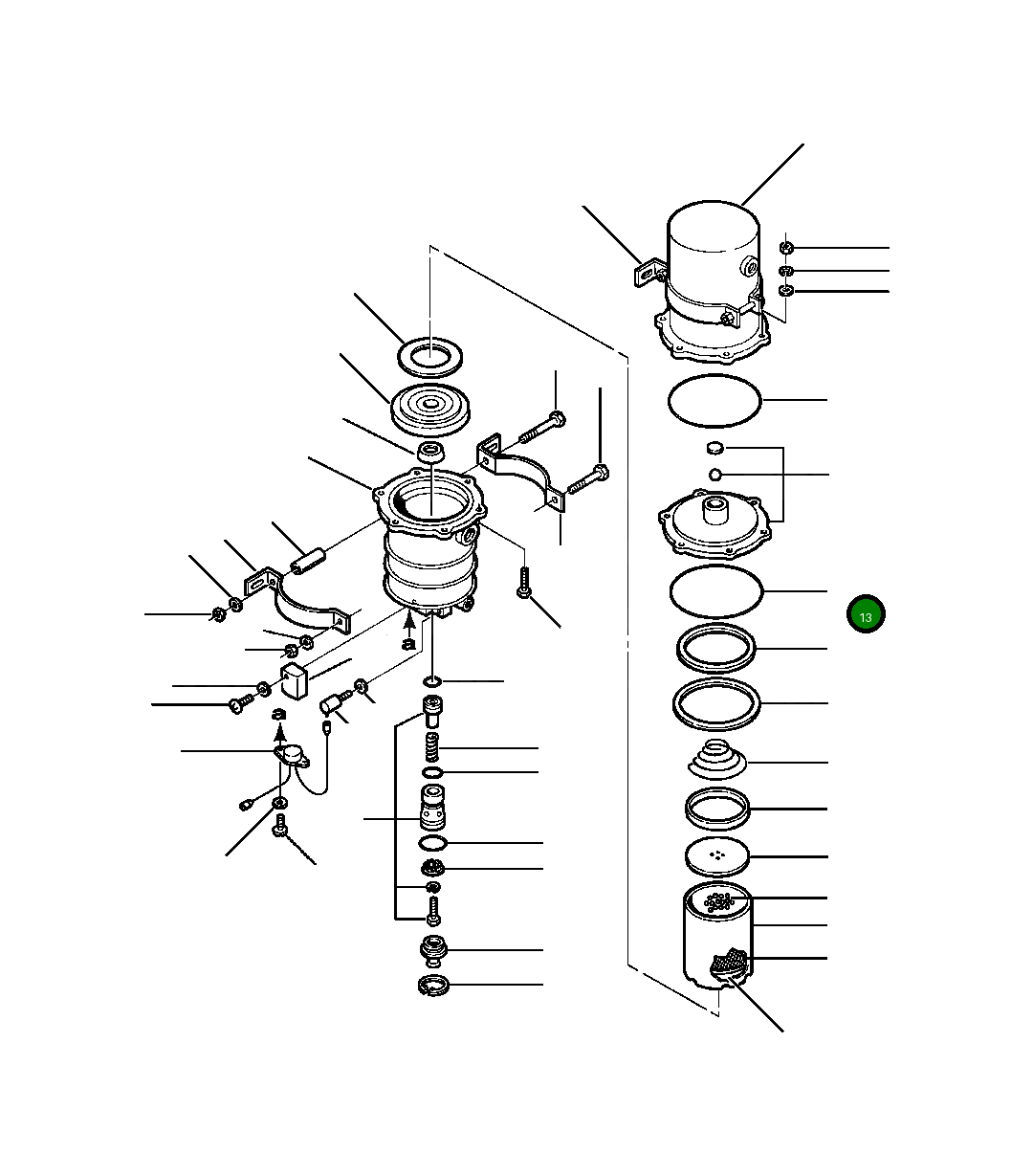 a
a
13