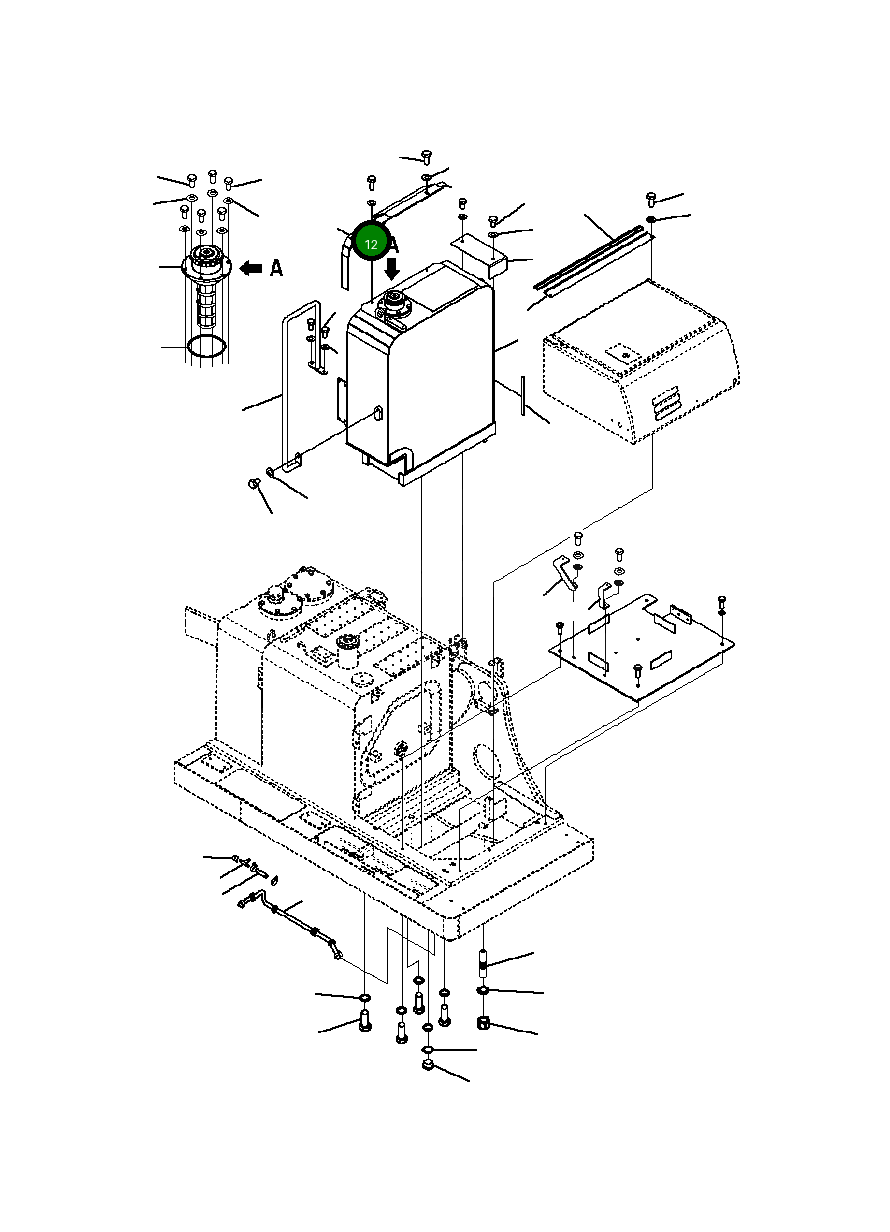 A
12
A