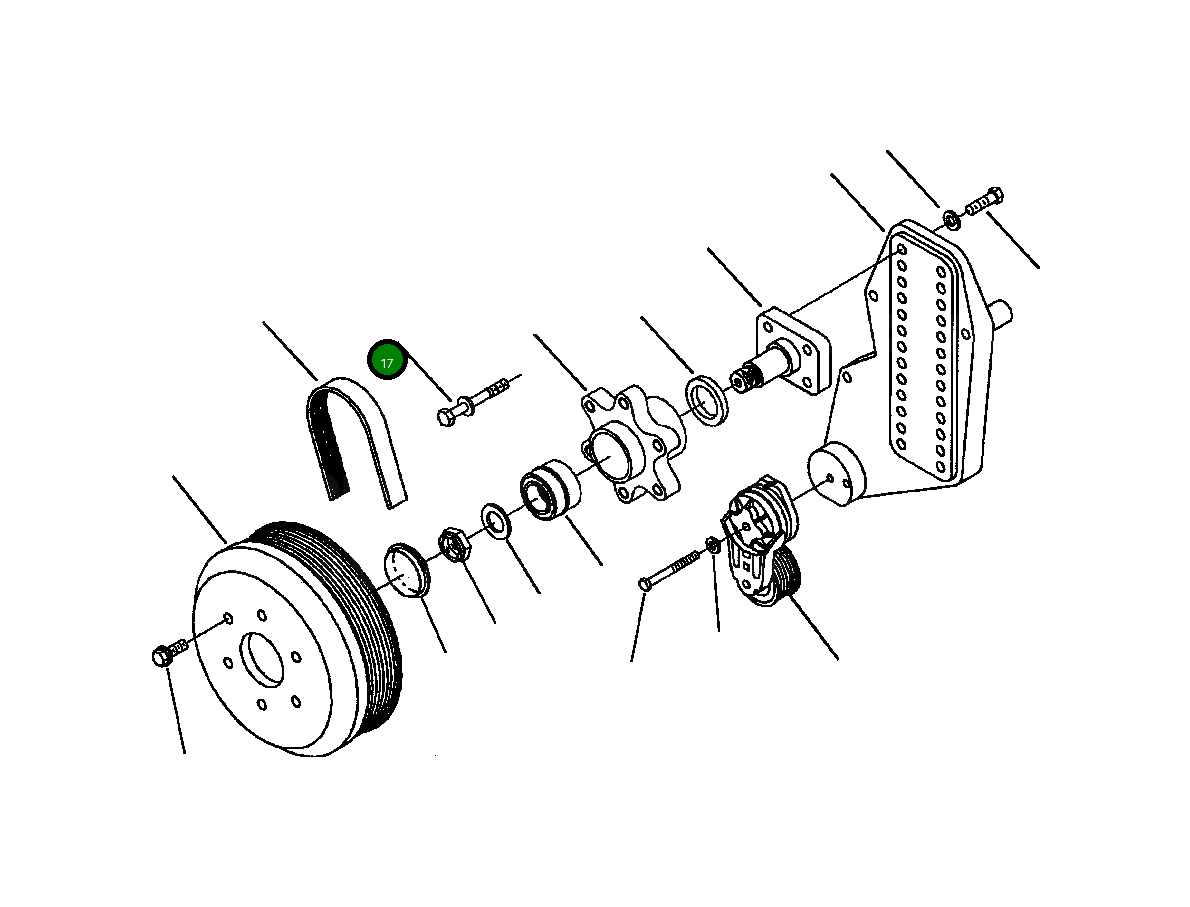 17