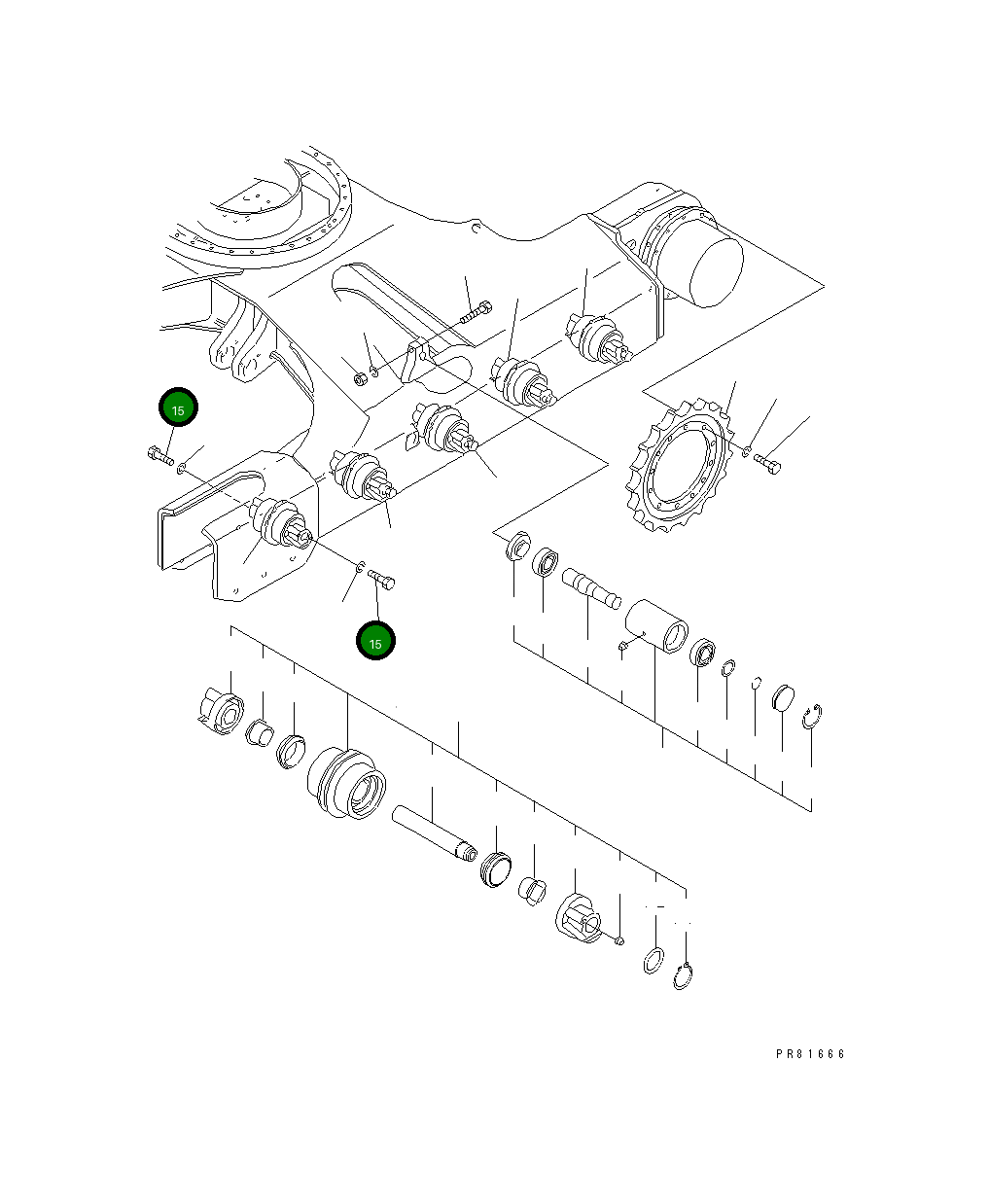 15

15

PR81666