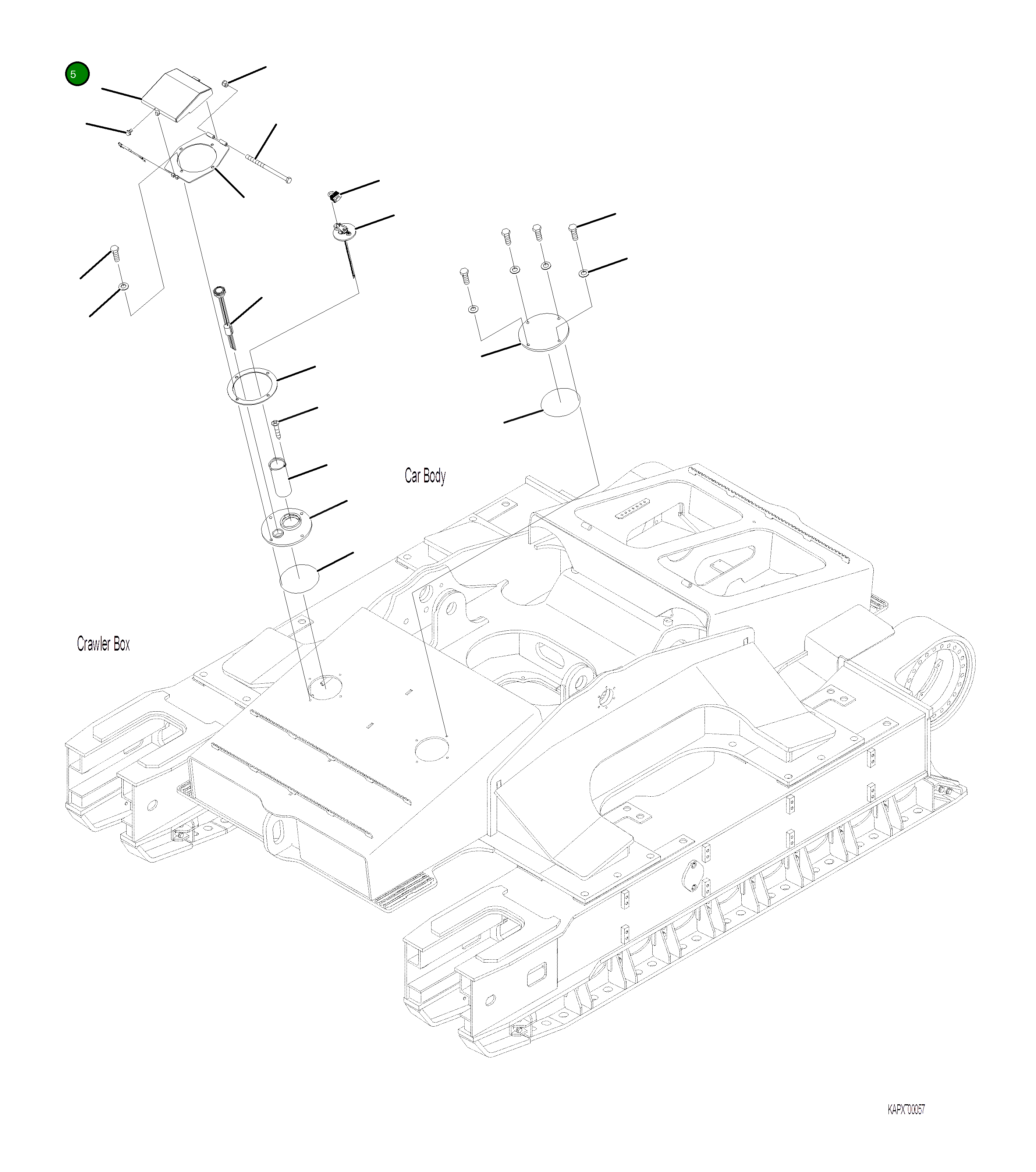 5

Car Body

Crawler Box

KAPX00057